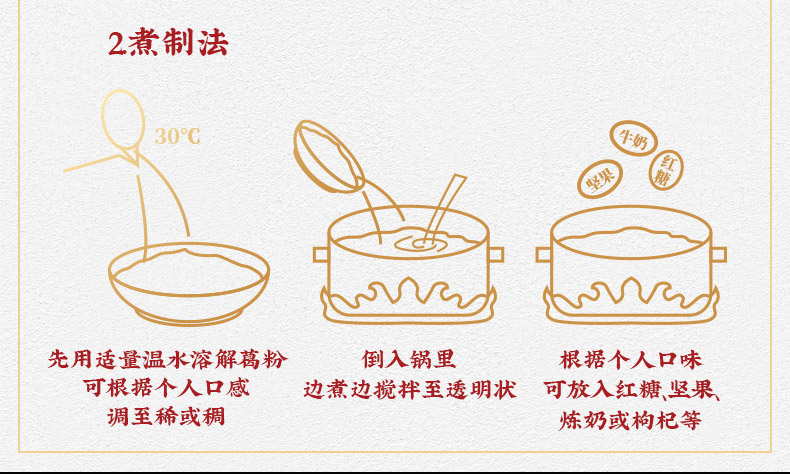 2煮制法

30℃

先用适量温水溶解葛粉
可根据个人口感
调至稀或稠

倒入锅里
边煮边搅拌至透明状

牛奶
坚果
红糖

根据个人口味
可放入红糖、坚果、
炼奶或枸杞等