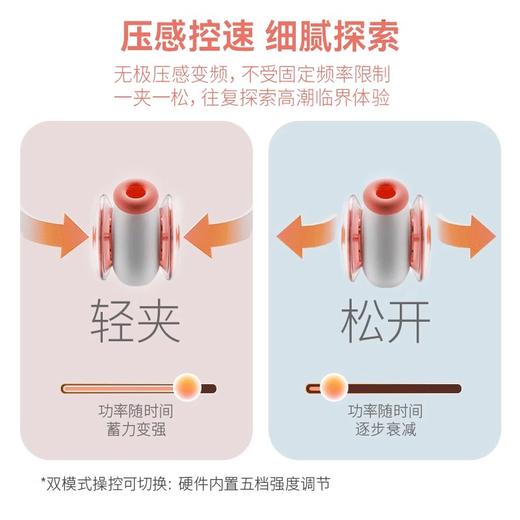 压感控速 细腻探索

无极压感变频，不受固定频率限制
一夹一松，往复探索高潮临界体验

轻夹

功率随时间
蓄力变强

松开

功率随时间
逐步衰减

*双模式操控可切换：硬件内置五档强度调节