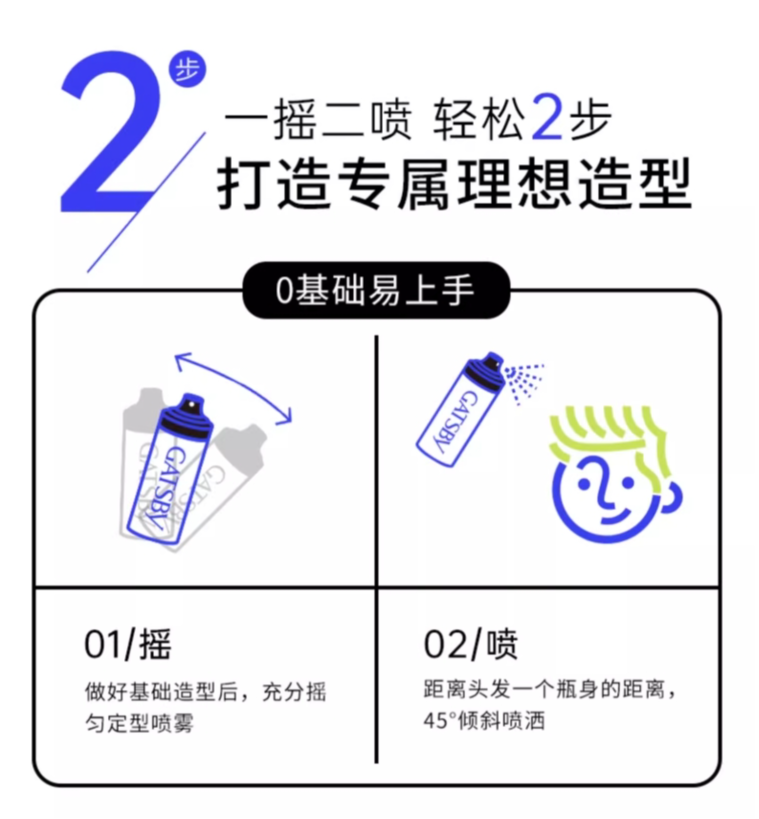 2 步

一摇二喷 轻松2步
打造专属理想造型

0基础易上手

GATSBY

GATSBY

GATSBY

GATSBY

01/摇
做好基础造型后，充分摇匀定型喷雾

02/喷
距离头发一个瓶身的距离，45°倾斜喷洒