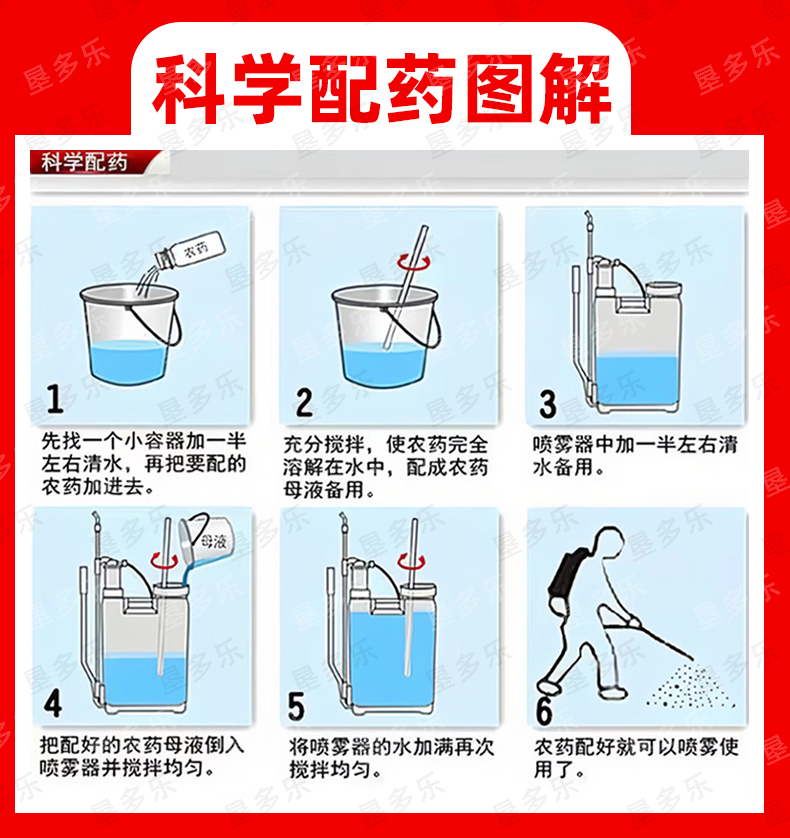 科学配药图解

科学配药

农药

1

先找一个小容器加一半左右清水，再把要配的农药加进去。

2

充分搅拌，使农药完全溶解在水中，配成农药母液备用。

3

喷雾器中加一半左右清水备用。

母液

4

把配好的农药母液倒入喷雾器并搅拌均匀。

5

将喷雾器的水加满再次搅拌均匀。

6

农药配好就可以喷雾使用了。

垦多乐