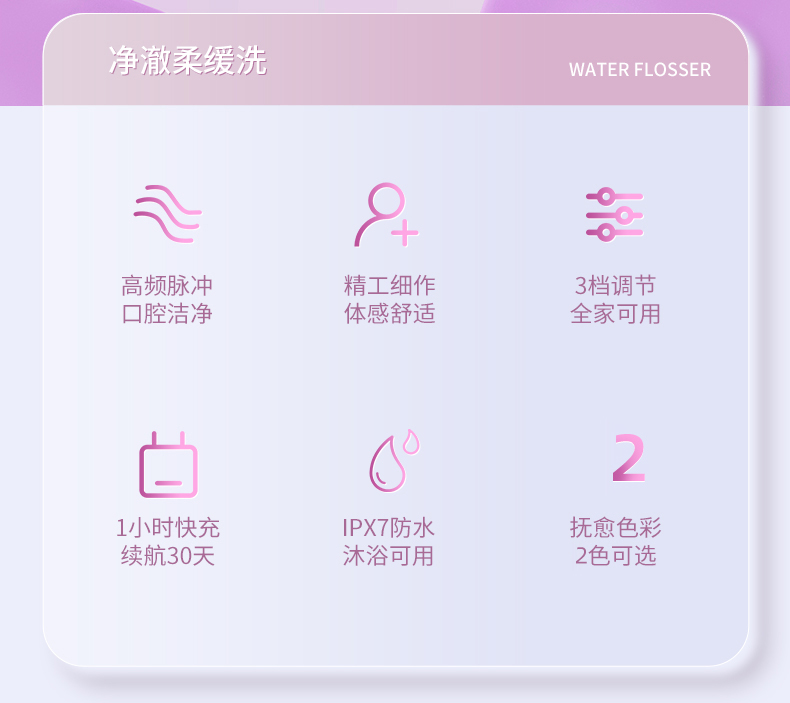 净澈柔缓洗

WATER FLOSSER

高频脉冲
口腔洁净

精工细作
体感舒适

3档调节
全家可用

1小时快充
续航30天

IPX7防水
沐浴可用

2

抚愈色彩
2色可选