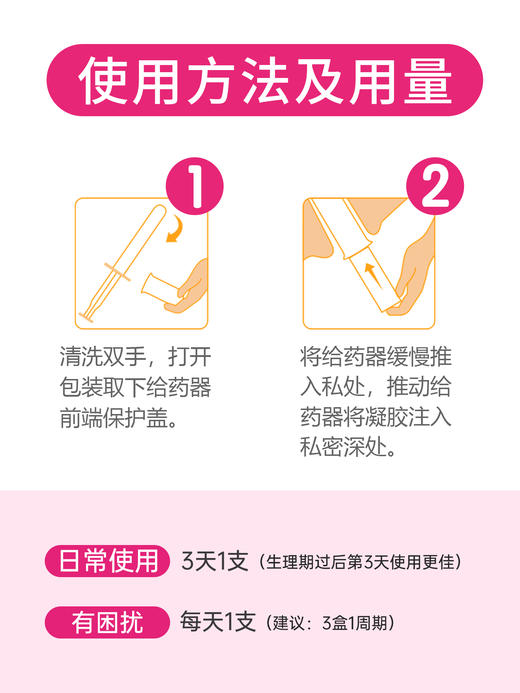 使用方法及用量

1

清洗双手，打开包装取下给药器前端保护盖。

2

将给药器缓慢推入私处，推动给药器将凝胶注入私密深处。

日常使用 3天1支（生理期过后第3天使用更佳）

有困扰 每天1支（建议：3盒1周期）