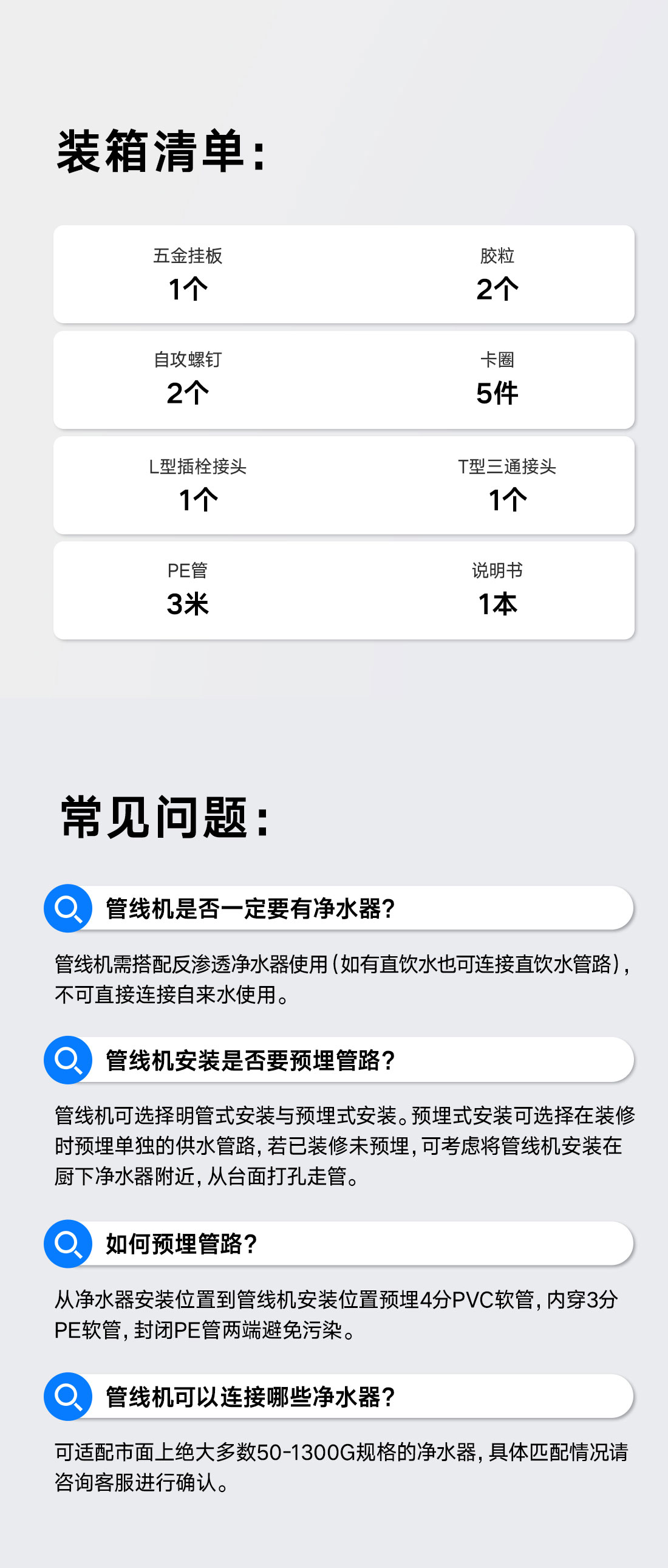 装箱清单:

五金挂板
1个

胶粒
2个

自攻螺钉
2个

卡圈
5件

L型插栓接头
1个

T型三通接头
1个

PE管
3米

说明书
1本

常见问题:

管线机是否一定要有净水器?

管线机需搭配反渗透净水器使用(如有直饮水也可连接直饮水管路),不可直接连接自来水使用。

管线机安装是否要预埋管路?

管线机可选择明管式安装与预埋式安装。预埋式安装可选择在装修时预埋单独的供水管路,若已装修未预埋,可考虑将管线机安装在厨下净水器附近,从台面打孔走管。

如何预埋管路?

从净水器安装位置到管线机安装位置预埋4分PVC软管,内穿3分PE软管,封闭PE管两端避免污染。

管线机可以连接哪些净水器?

可适配市面上绝大多数50-1300G规格的净水器,具体匹配情况请咨询客服进行确认。