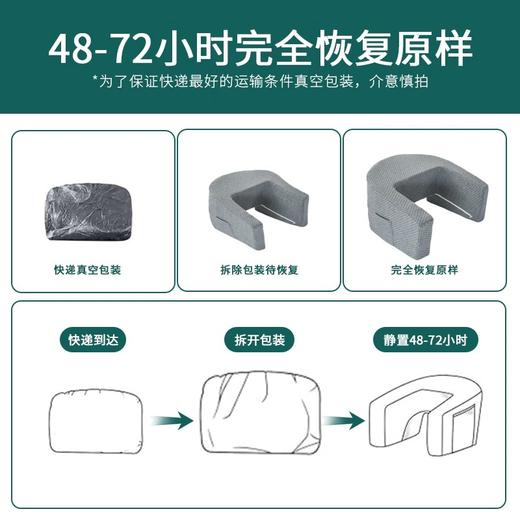 48-72小时完全恢复原样

*为了保证快递最好的运输条件真空包装，介意慎拍

快递真空包装

拆除包装待恢复

完全恢复原样

快递到达

拆开包装

静置48-72小时