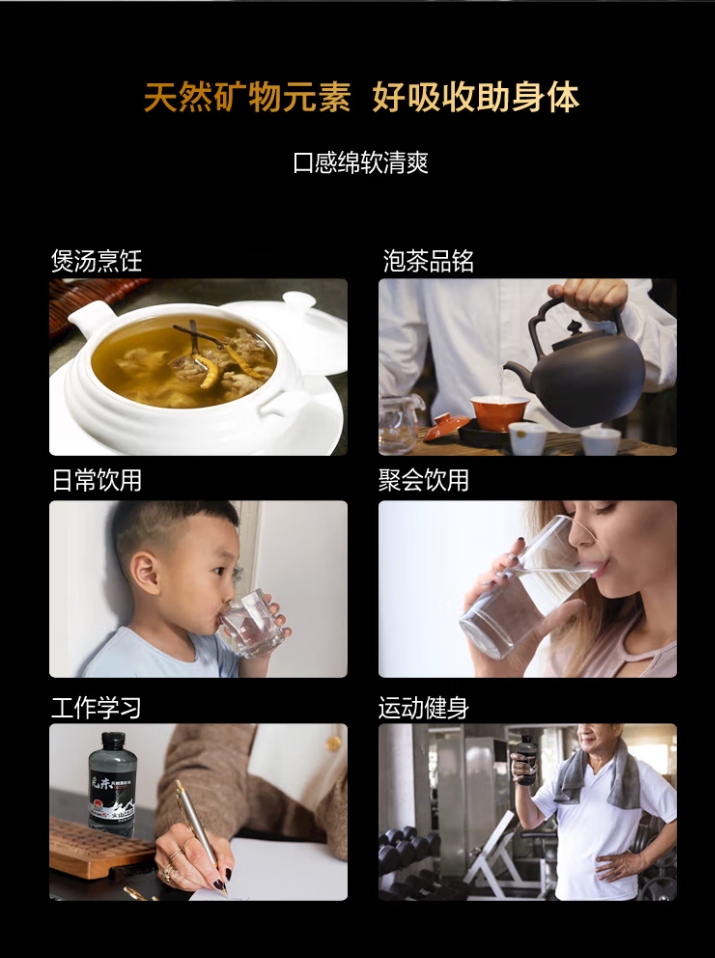 天然矿物元素 好吸收助身体

口感绵软清爽

煲汤烹饪

泡茶品铭

日常饮用

聚会饮用

工作学习

运动健身