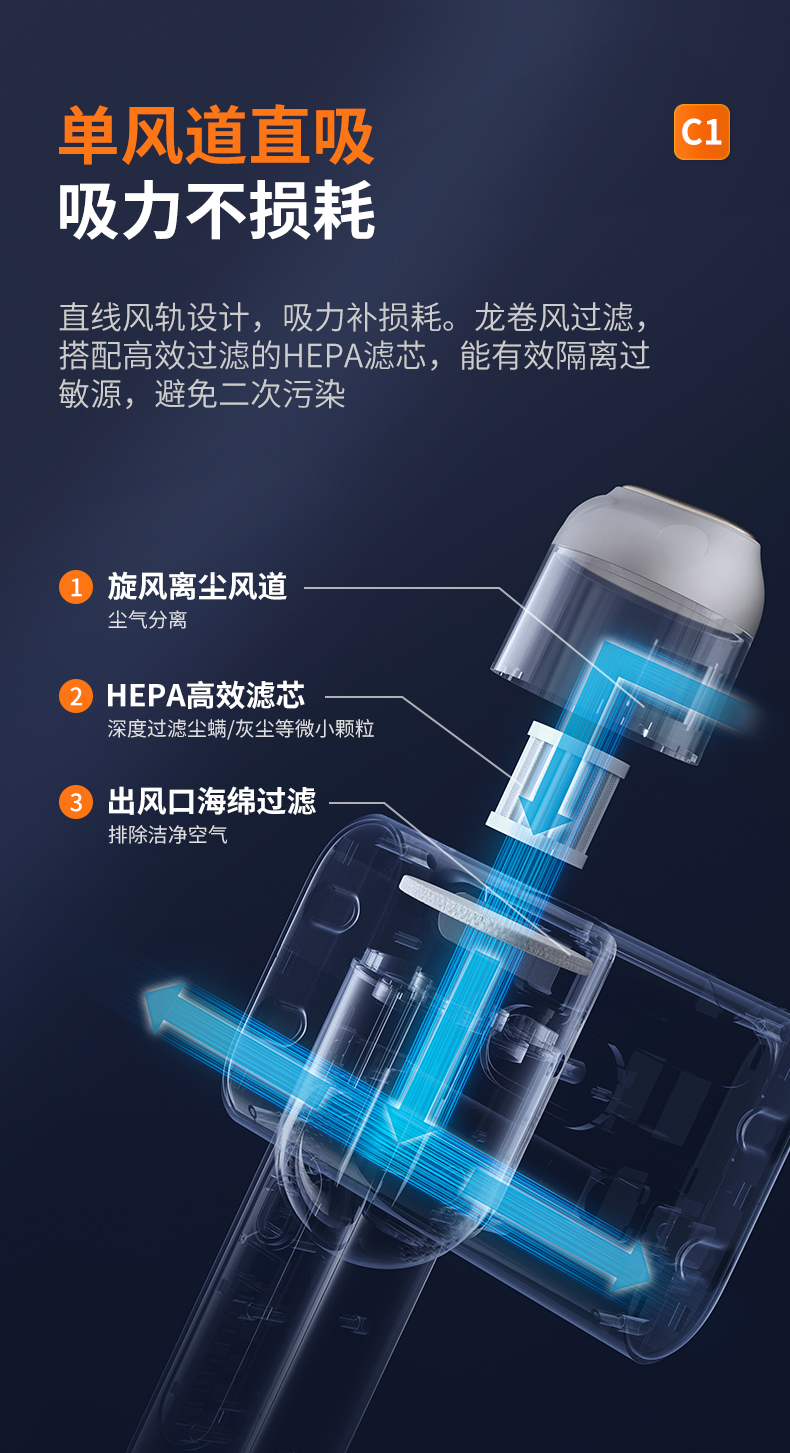 单风道直吸
吸力不损耗

C1

直线风轨设计，吸力补损耗。龙卷风过滤，搭配高效过滤的HEPA滤芯，能有效隔离过敏源，避免二次污染

1 旋风离尘风道
尘气分离

2 HEPA高效滤芯
深度过滤尘螨/灰尘等微小颗粒

3 出风口海绵过滤
排除洁净空气