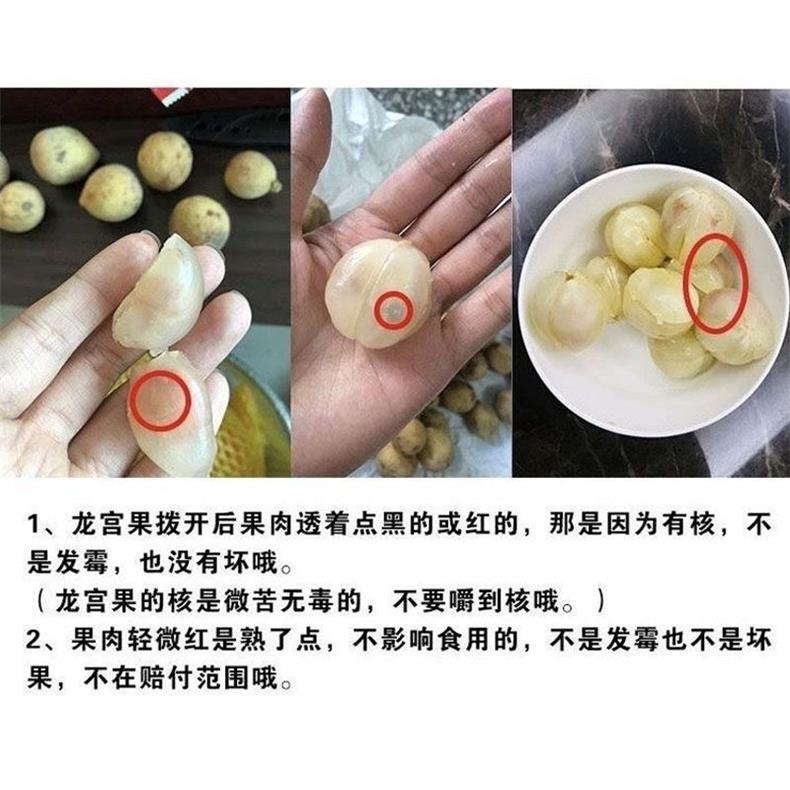 1、龙宫果拨开后果肉透着点黑的或红的，那是因为有核，不是发霉，也没有坏哦。
（龙宫果的核是微苦无毒的，不要嚼到核哦。）
2、果肉轻微红是熟了点，不影响食用的，不是发霉也不是坏果，不在赔付范围哦。