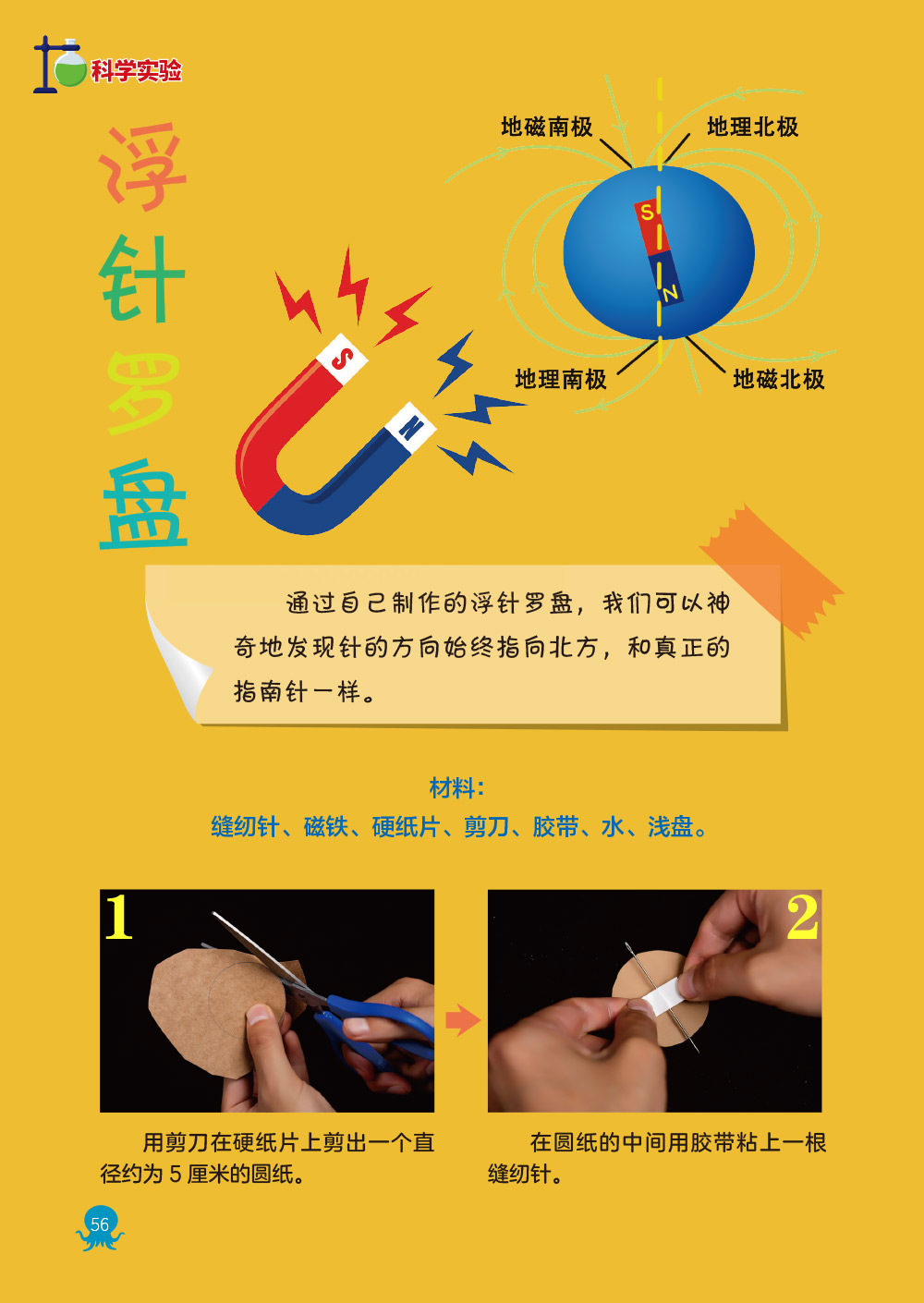 科学实验

浮针罗盘

地磁南极
地理北极
S
N
地理南极
地磁北极

S
N

通过自己制作的浮针罗盘，我们可以神奇地发现针的方向始终指向北方，和真正的指南针一样。

材料：
缝纫针、磁铁、硬纸片、剪刀、胶带、水、浅盘。

1

2

用剪刀在硬纸片上剪出一个直径约为 5 厘米的圆纸。

在圆纸的中间用胶带粘上一根缝纫针。

56