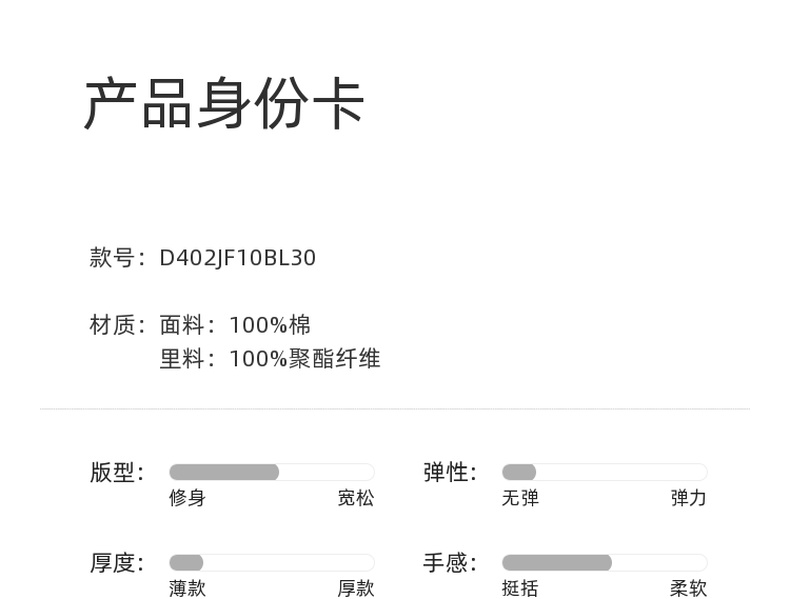 产品身份卡

款号：D402JF10BL30

材质：面料：100%棉
里料：100%聚酯纤维

版型：
修身 宽松

弹性：
无弹 弹力

厚度：
薄款 厚款

手感：
挺括 柔软