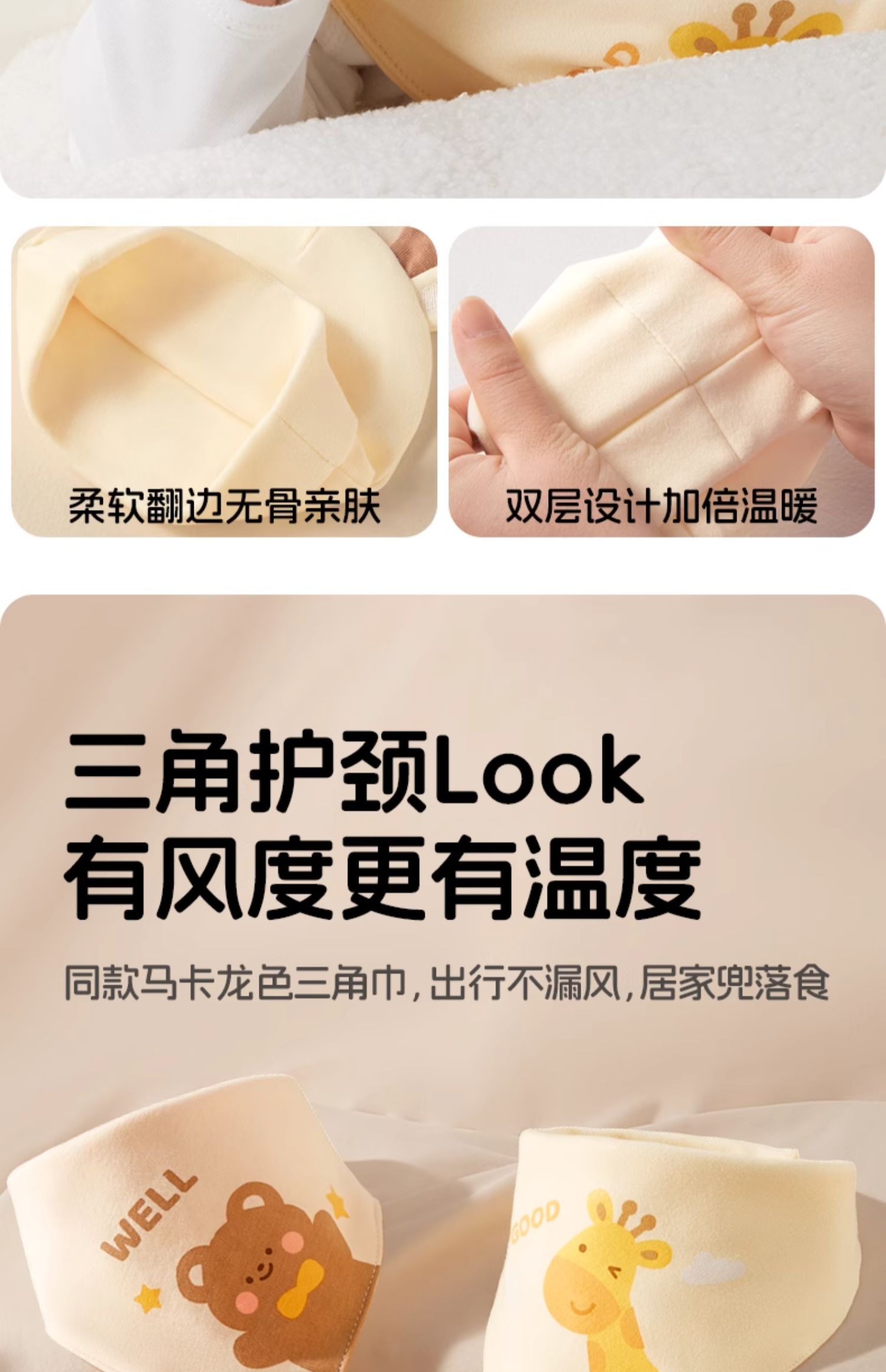 柔软翻边无骨亲肤

双层设计加倍温暖

三角护颈Look
有风度更有温度

同款马卡龙色三角巾，出行不漏风，居家兜落食

WELL

GOOD