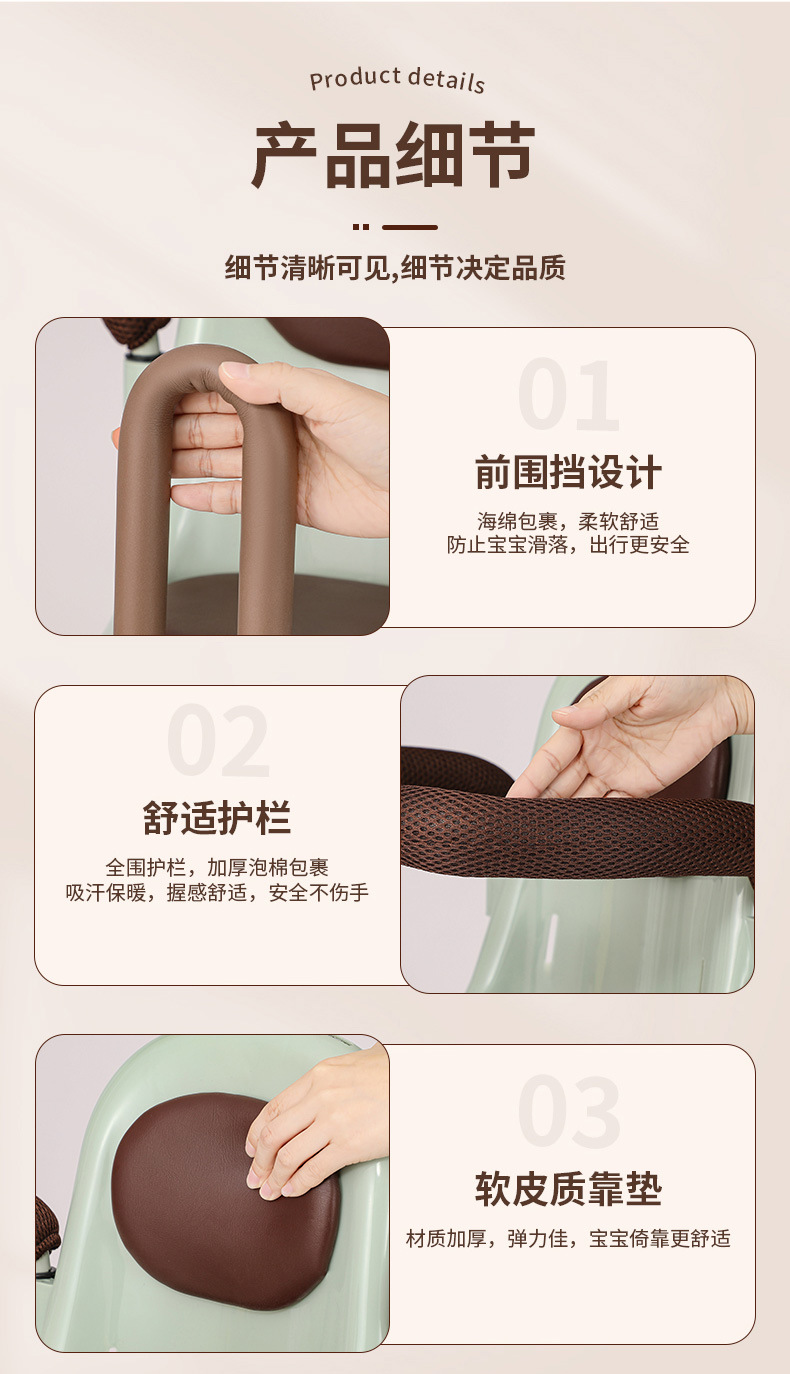 Product details

产品细节

细节清晰可见,细节决定品质

01

前围挡设计

海绵包裹，柔软舒适
防止宝宝滑落，出行更安全

02

舒适护栏

全围护栏，加厚泡棉包裹
吸汗保暖，握感舒适，安全不伤手

03

软皮质靠垫

材质加厚，弹力佳，宝宝倚靠更舒适