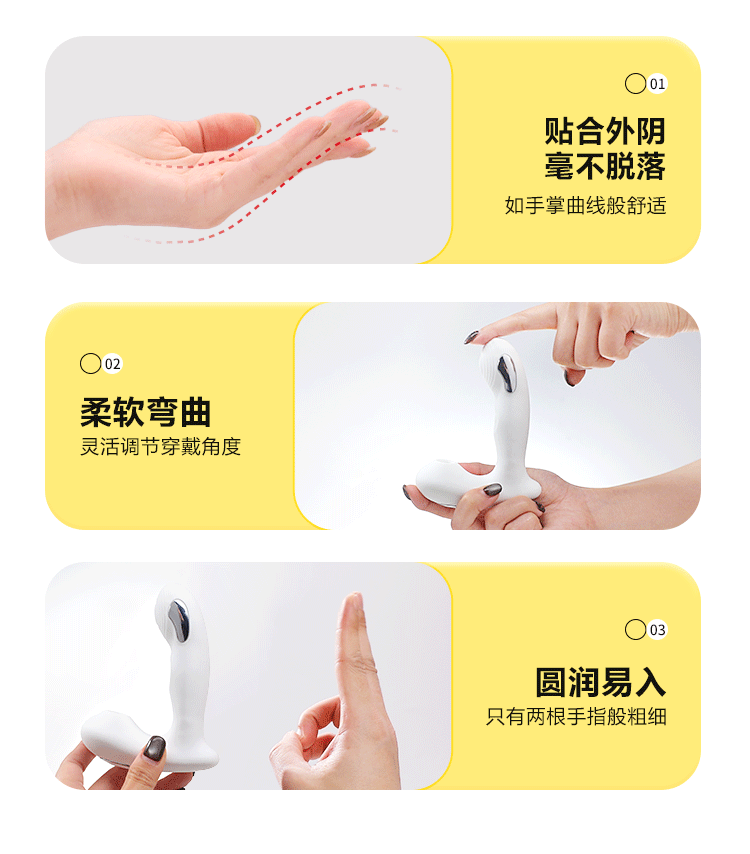 01

贴合外阴
毫不脱落

如手掌曲线般舒适

02

柔软弯曲

灵活调节穿戴角度

03

圆润易入

只有两根手指般粗细