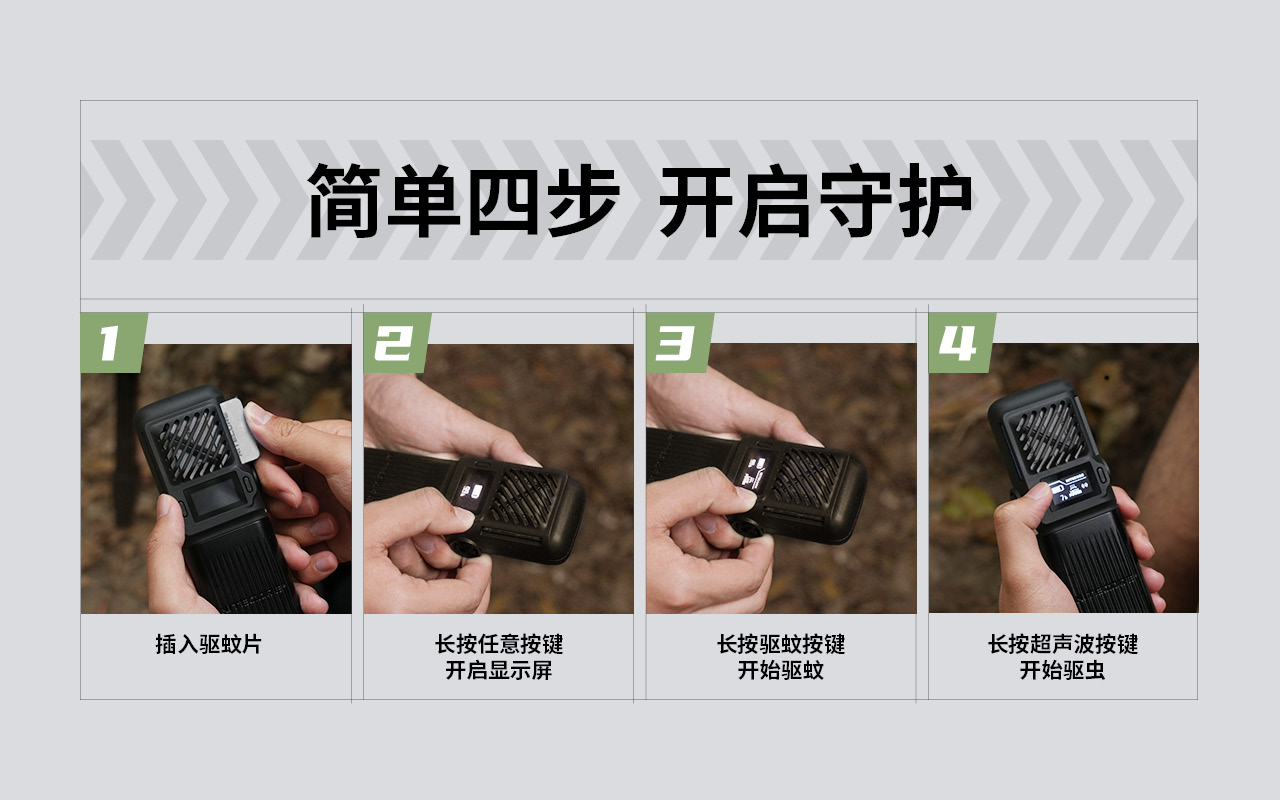 简单四步 开启守护

1

插入驱蚊片

2

长按任意按键
开启显示屏

3

长按驱蚊按键
开始驱蚊

4

长按超声波按键
开始驱虫