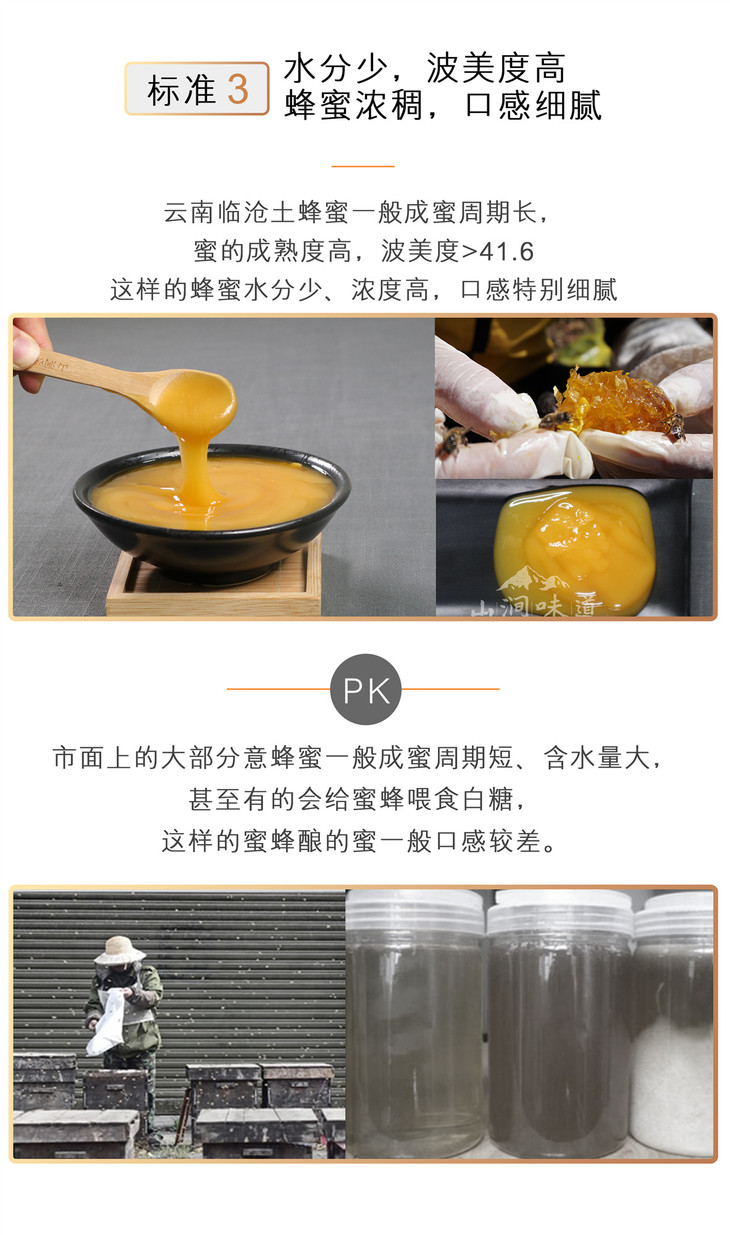 标准 3 水分少，波美度高
蜂蜜浓稠，口感细腻

云南临沧土蜂蜜一般成蜜周期长，
蜜的成熟度高，波美度>41.6
这样的蜂蜜水分少、浓度高，口感特别细腻

山涧味道

PK

市面上的大部分意蜂蜜一般成蜜周期短、含水量大，
甚至有的会给蜜蜂喂食白糖，
这样的蜜蜂酿的蜜一般口感较差。