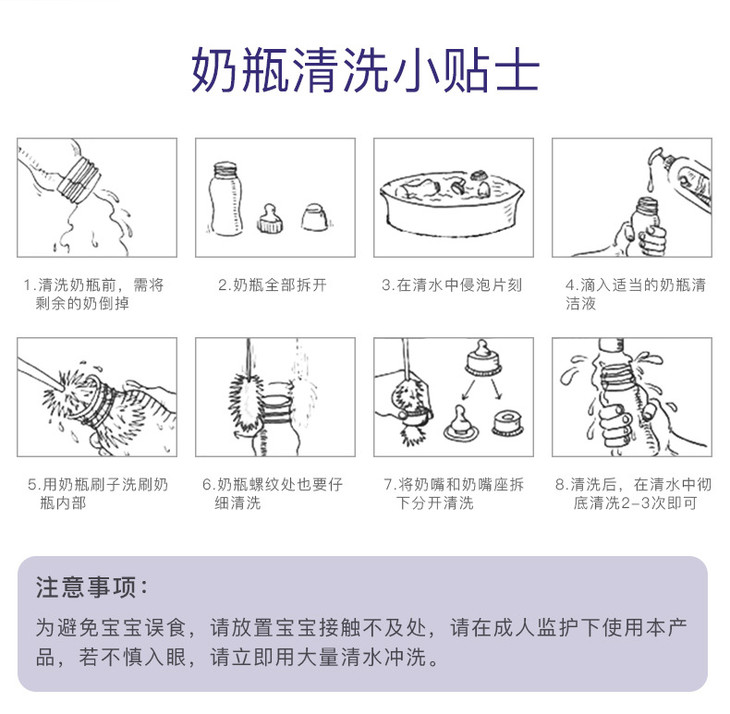 奶瓶清洗小贴士

1.清洗奶瓶前，需将剩余的奶倒掉

2.奶瓶全部拆开

3.在清水中侵泡片刻

4.滴入适当的奶瓶清洁液

5.用奶瓶刷子洗刷奶瓶内部

6.奶瓶螺纹处也要仔细清洗

7.将奶嘴和奶嘴座拆下分开清洗

8.清洗后，在清水中彻底清洗2-3次即可

注意事项：

为避免宝宝误食，请放置宝宝接触不及处，请在成人监护下使用本产品，若不慎入眼，请立即用大量清水冲洗。