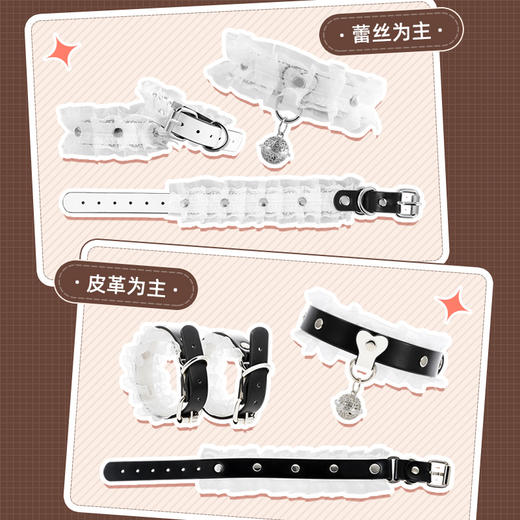 · 蕾丝为主 ·

· 皮革为主 ·