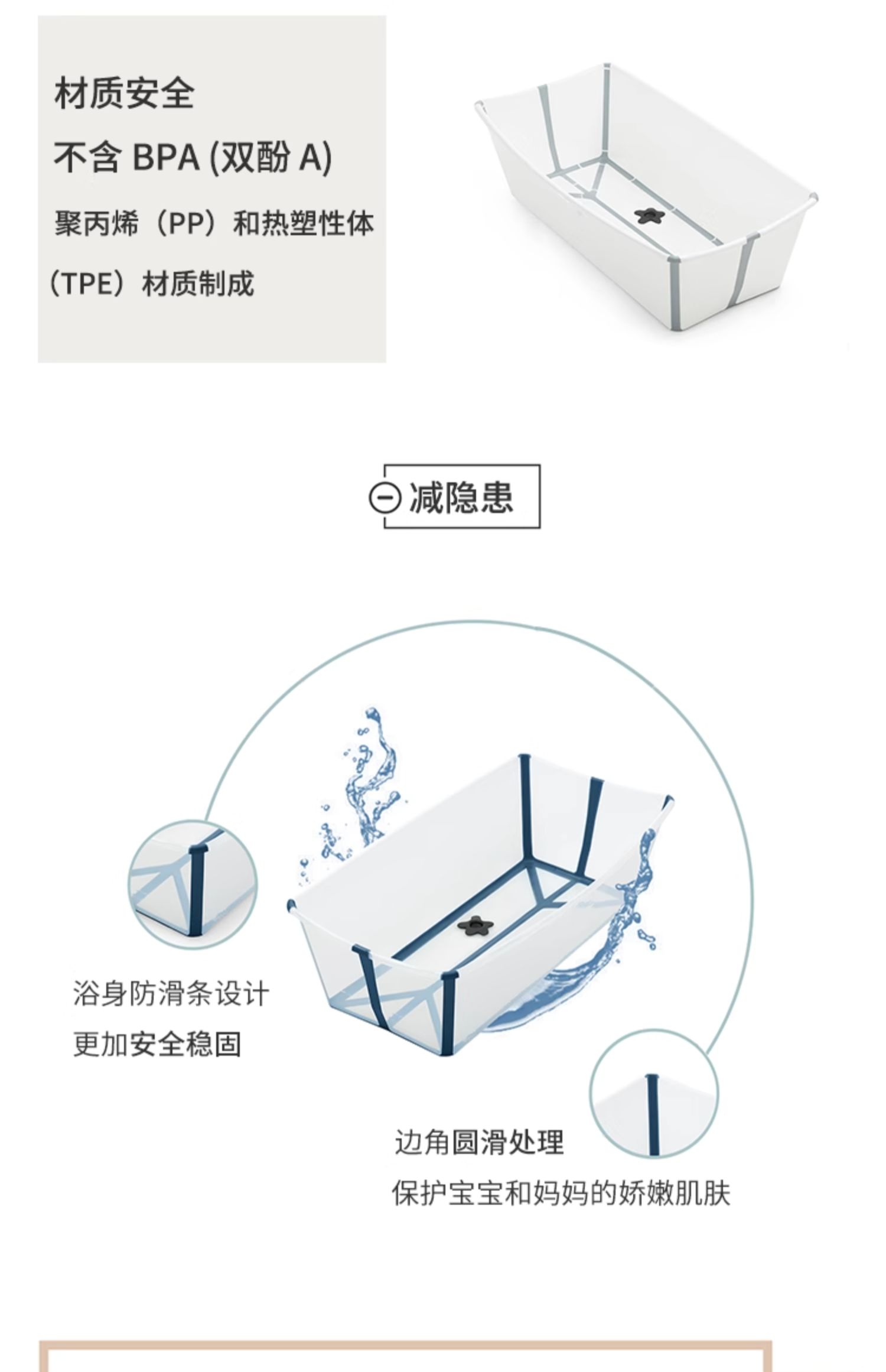 材质安全

不含 BPA (双酚 A)

聚丙烯（PP）和热塑性体（TPE）材质制成

减隐患

浴身防滑条设计
更加安全稳固

边角圆滑处理
保护宝宝和妈妈的娇嫩肌肤