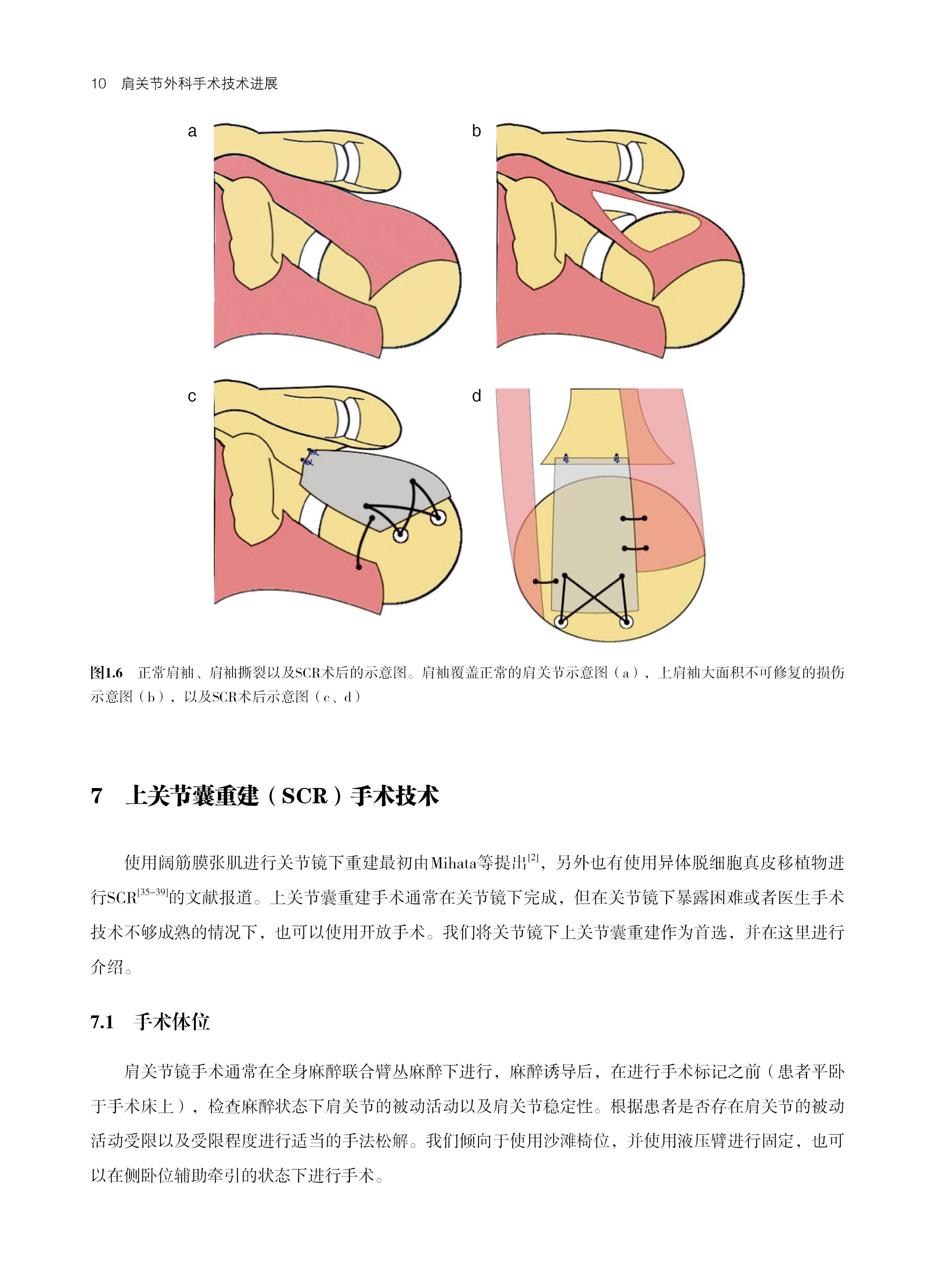 10　肩关节外科手术技术进展

a

b

c

d

图1.6　正常肩袖、肩袖撕裂以及SCR术后的示意图。肩袖覆盖正常的肩关节示意图（a），上肩袖大面积不可修复的损伤示意图（b），以及SCR术后示意图（c、d）

7　上关节囊重建（SCR）手术技术

使用阔筋膜张肌进行关节镜下重建最初由Mihata等提出$^{[2]}$，另外也有使用异体脱细胞真皮移植物进行SCR$^{[35-39]}$的文献报道。上关节囊重建手术通常在关节镜下完成，但在关节镜下暴露困难或者医生手术技术不够成熟的情况下，也可以使用开放手术。我们将关节镜下上关节囊重建作为首选，并在这里进行介绍。

7.1　手术体位

肩关节镜手术通常在全身麻醉联合臂丛麻醉下进行，麻醉诱导后，在进行手术标记之前（患者平卧于手术床上），检查麻醉状态下肩关节的被动活动以及肩关节稳定性。根据患者是否存在肩关节的被动活动受限以及受限程度进行适当的手法松解。我们倾向于使用沙滩椅位，并使用液压臂进行固定，也可以在侧卧位辅助牵引的状态下进行手术。