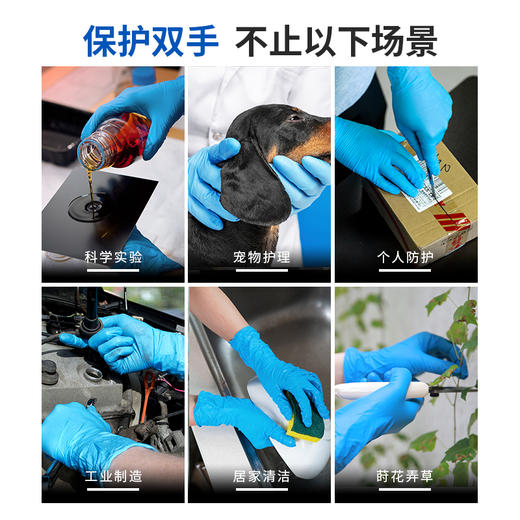 保护双手 不止以下场景

科学实验

宠物护理

个人防护

工业制造

居家清洁

莳花弄草