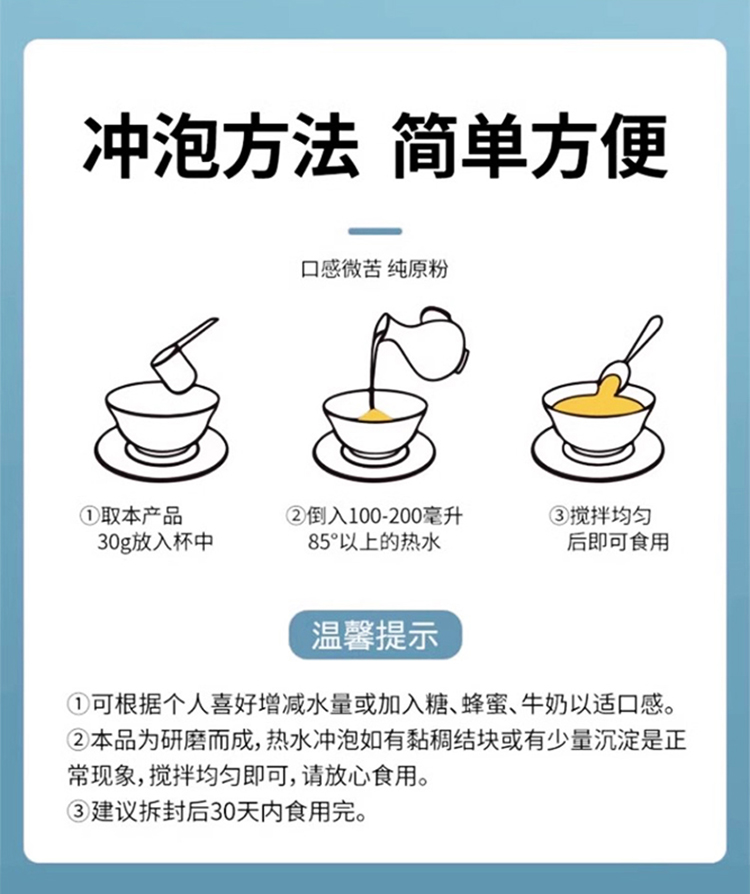 冲泡方法 简单方便

口感微苦 纯原粉

①取本产品
30g放入杯中

②倒入100-200毫升
85°以上的热水

③搅拌均匀
后即可食用

温馨提示

①可根据个人喜好增减水量或加入糖、蜂蜜、牛奶以适口感。
②本品为研磨而成，热水冲泡如有黏稠结块或有少量沉淀是正常现象，搅拌均匀即可，请放心食用。
③建议拆封后30天内食用完。