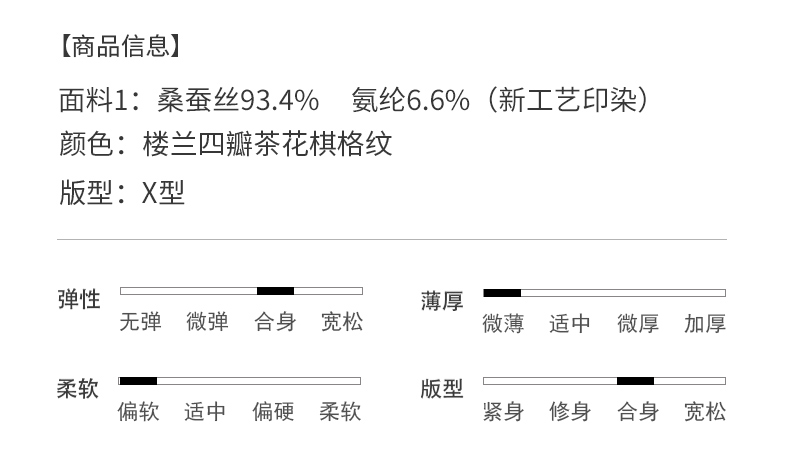 【商品信息】

面料1：桑蚕丝93.4%  氨纶6.6%（新工艺印染）

颜色：楼兰四瓣茶花棋格纹

版型：X型

弹性
无弹 微弹 合身 宽松

柔软
偏软 适中 偏硬 柔软

薄厚
微薄 适中 微厚 加厚

版型
紧身 修身 合身 宽松