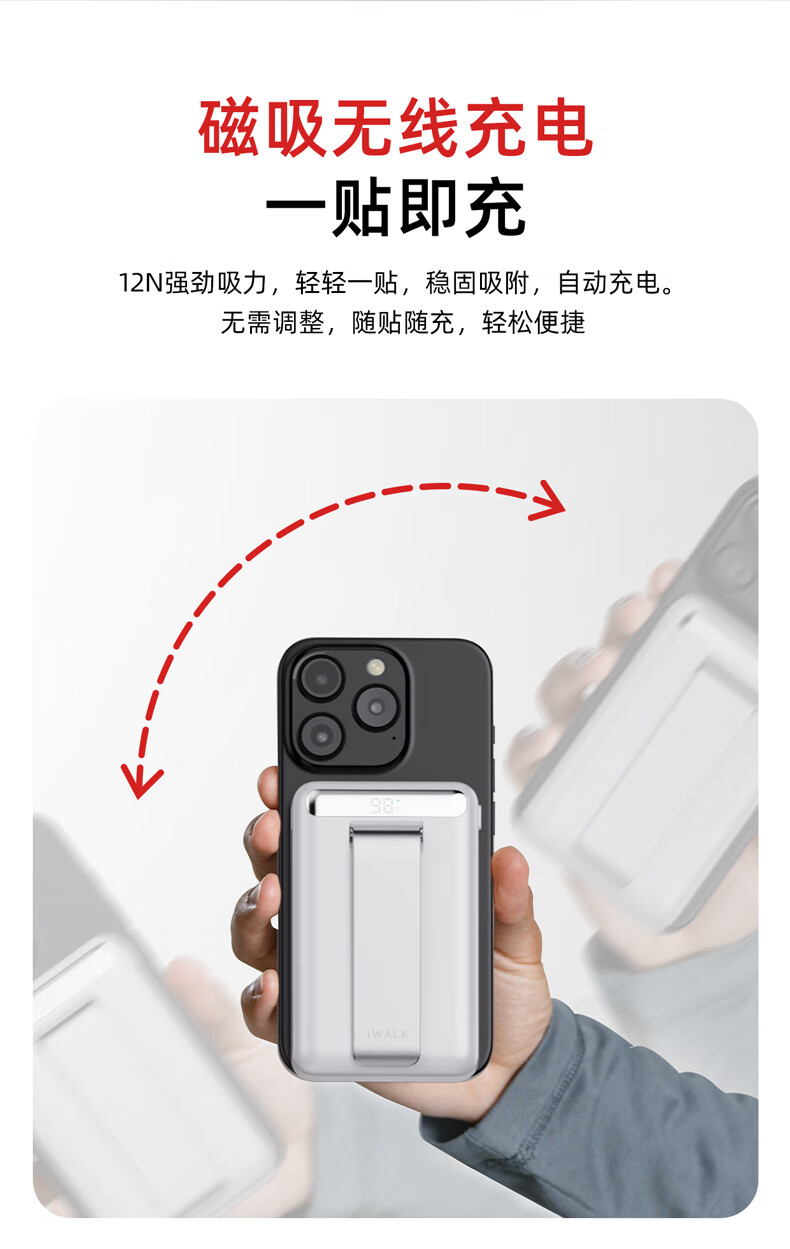 磁吸无线充电
一贴即充

12N强劲吸力，轻轻一贴，稳固吸附，自动充电。
无需调整，随贴随充，轻松便捷

98

iWALK