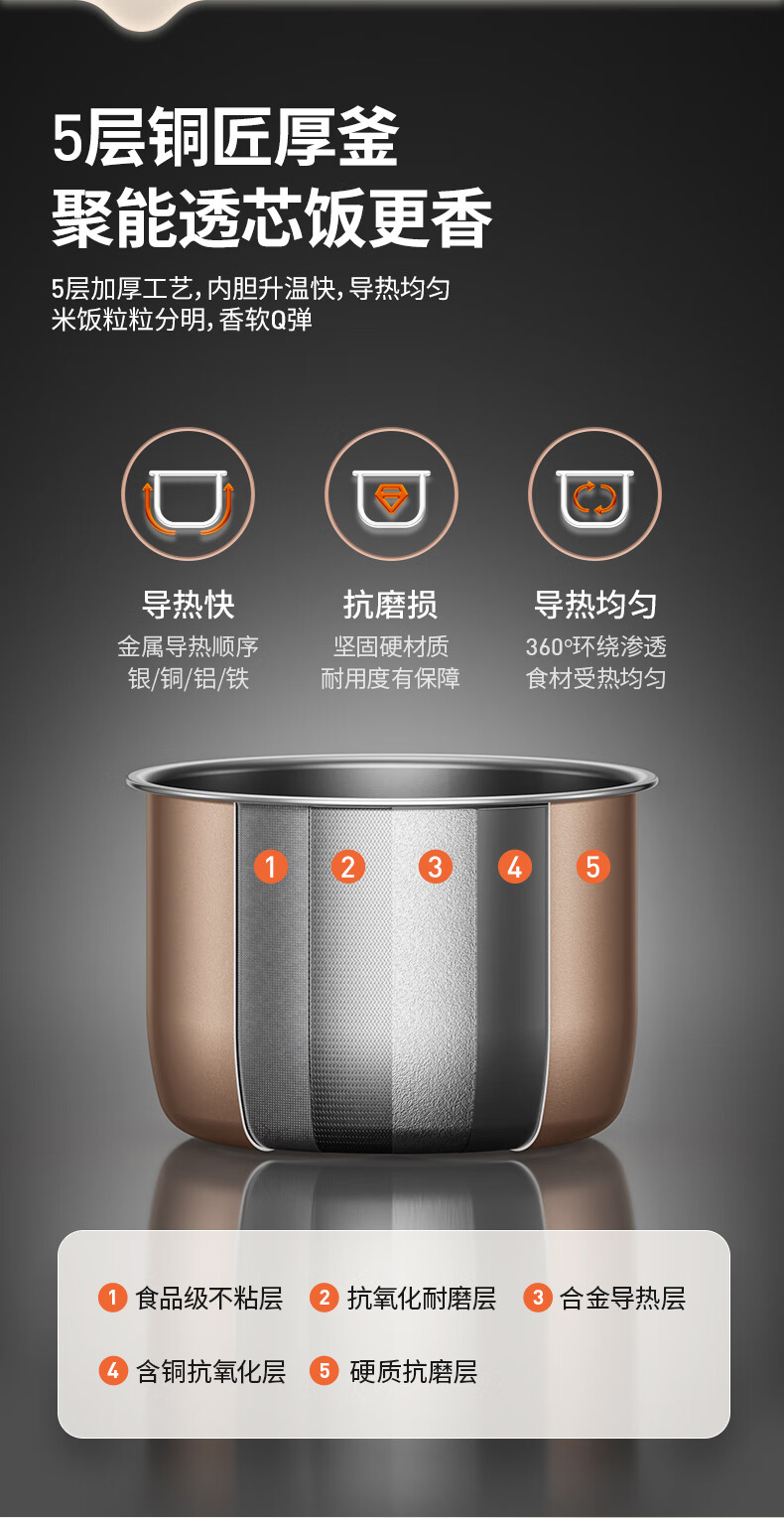 5层铜匠厚釜
聚能透芯饭更香

5层加厚工艺，内胆升温快，导热均匀
米饭粒粒分明，香软Q弹

导热快
金属导热顺序
银/铜/铝/铁

抗磨损
坚固硬材质
耐用度有保障

导热均匀
360°环绕渗透
食材受热均匀

1 2 3 4 5

1 食品级不粘层 2 抗氧化耐磨层 3 合金导热层

4 含铜抗氧化层 5 硬质抗磨层