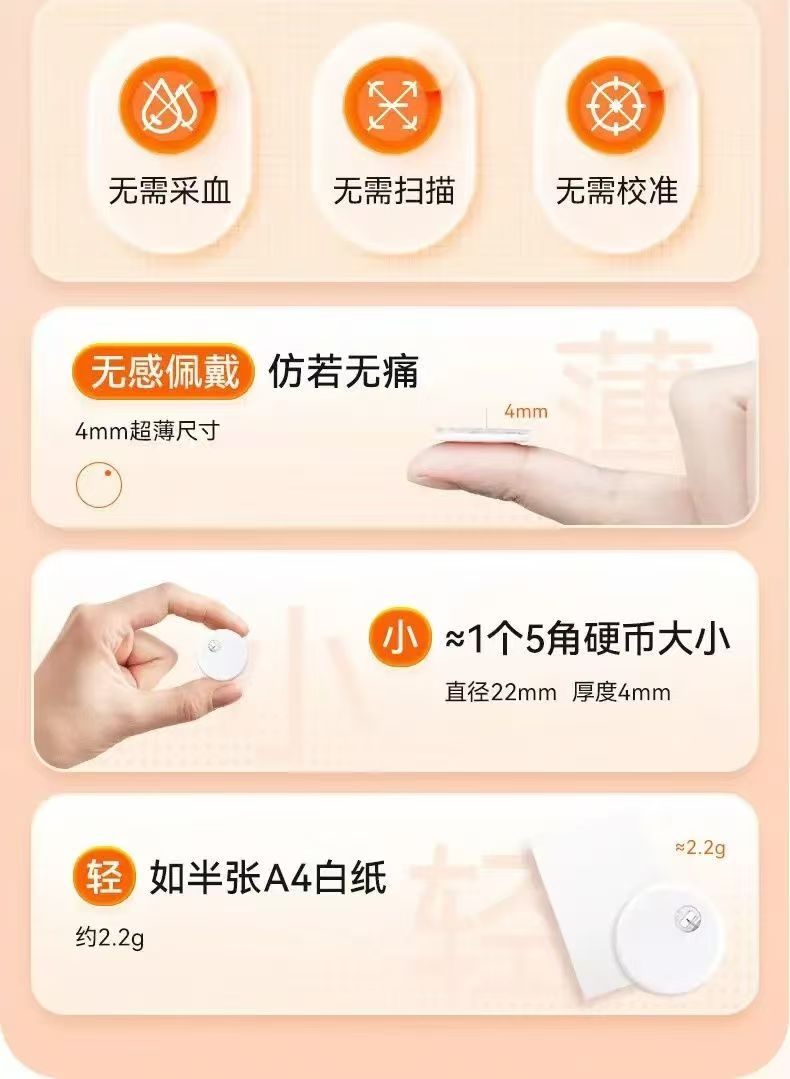 无需采血

无需扫描

无需校准

无感佩戴 仿若无痛

4mm超薄尺寸

4mm

薄

小 ≈1个5角硬币大小

直径22mm 厚度4mm

小

轻 如半张A4白纸

约2.2g

≈2.2g

轻