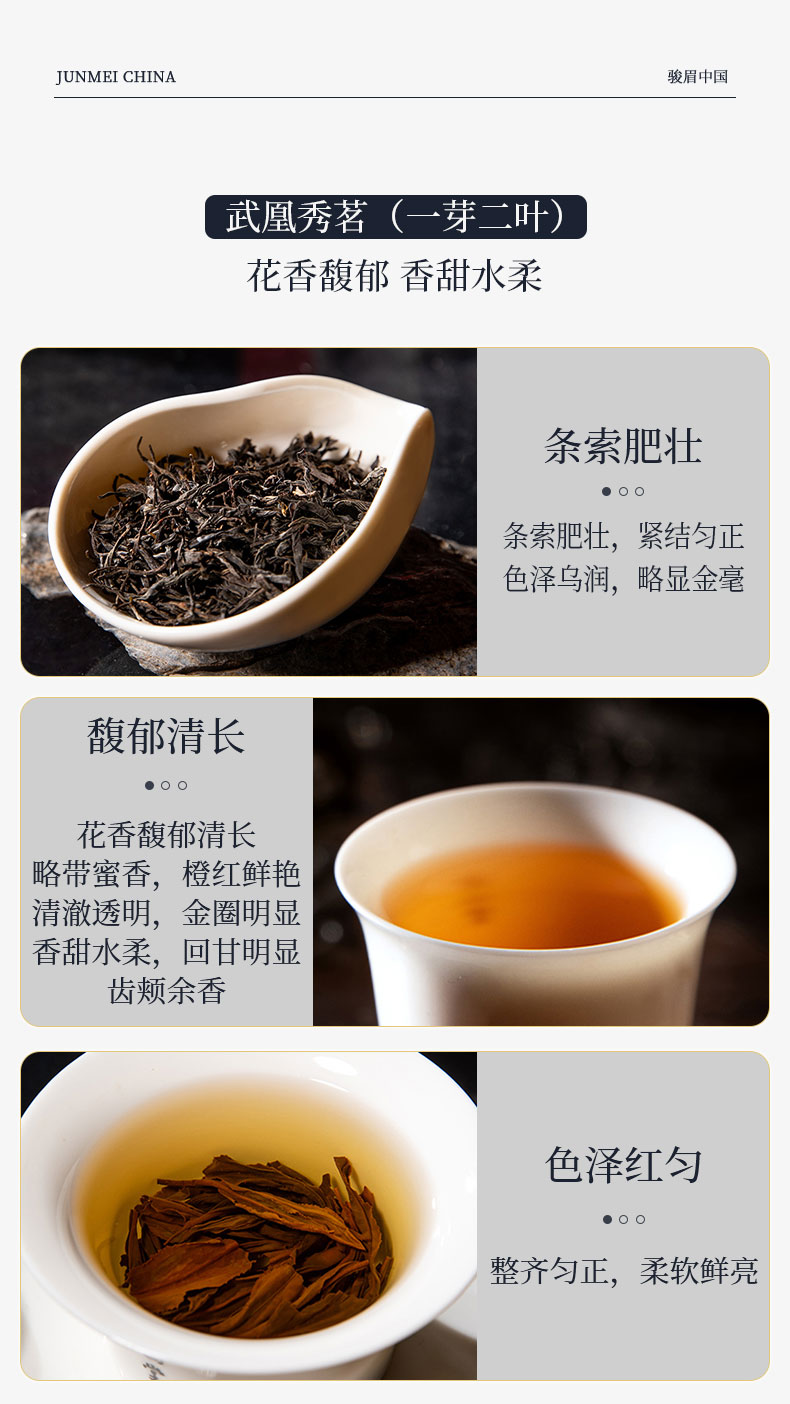 JUNMEI CHINA

骏眉中国

武凰秀茗（一芽二叶）

花香馥郁 香甜水柔

条索肥壮

条索肥壮，紧结匀正
色泽乌润，略显金毫

馥郁清长

花香馥郁清长
略带蜜香，橙红鲜艳
清澈透明，金圈明显
香甜水柔，回甘明显
齿颊余香

色泽红匀

整齐匀正，柔软鲜亮