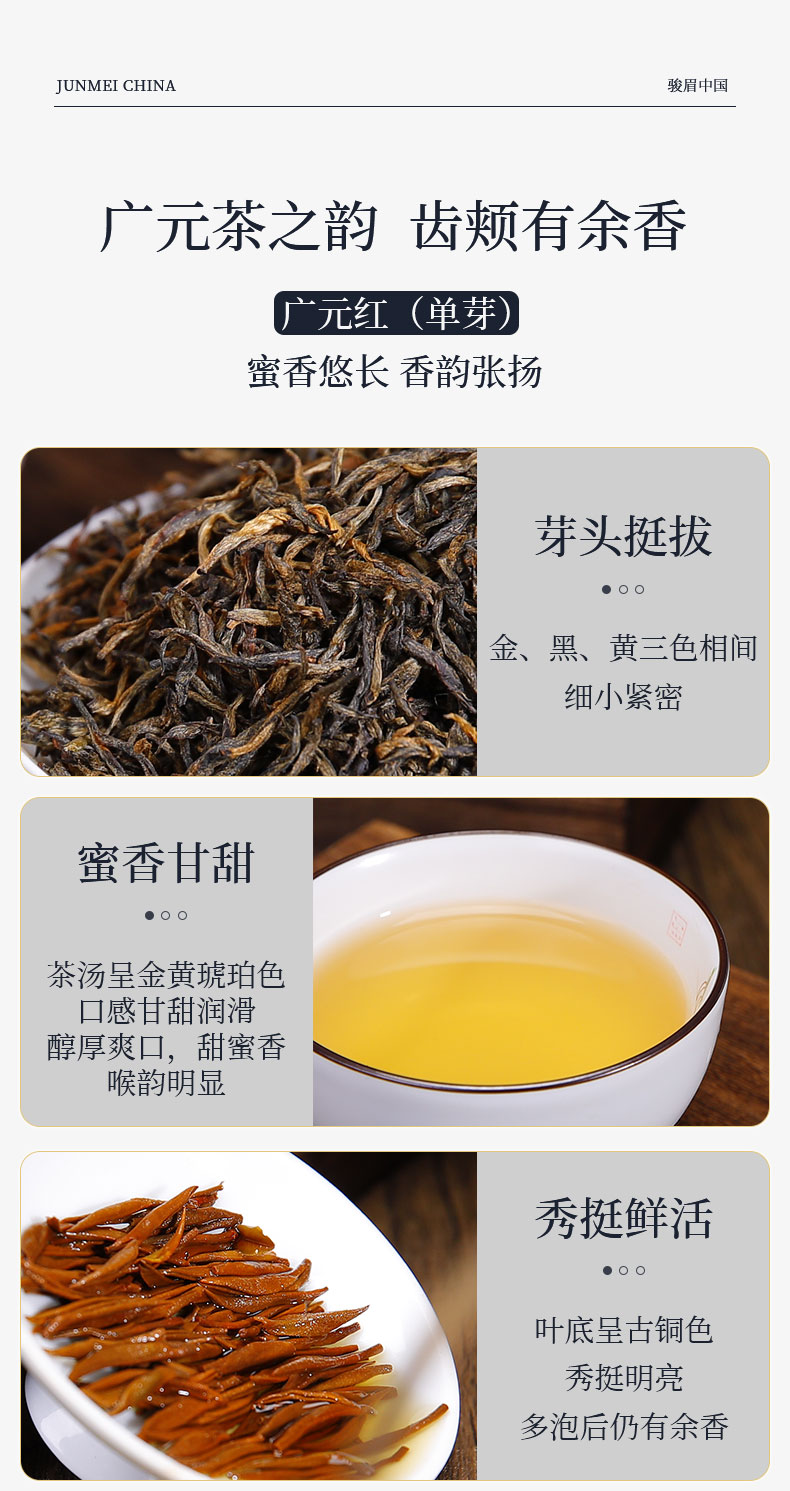 JUNMEI CHINA

骏眉中国

广元茶之韵 齿颊有余香

广元红（单芽）

蜜香悠长 香韵张扬

芽头挺拔

金、黑、黄三色相间
细小紧密

蜜香甘甜

茶汤呈金黄琥珀色
口感甘甜润滑
醇厚爽口，甜蜜香
喉韵明显

秀挺鲜活

叶底呈古铜色
秀挺明亮
多泡后仍有余香