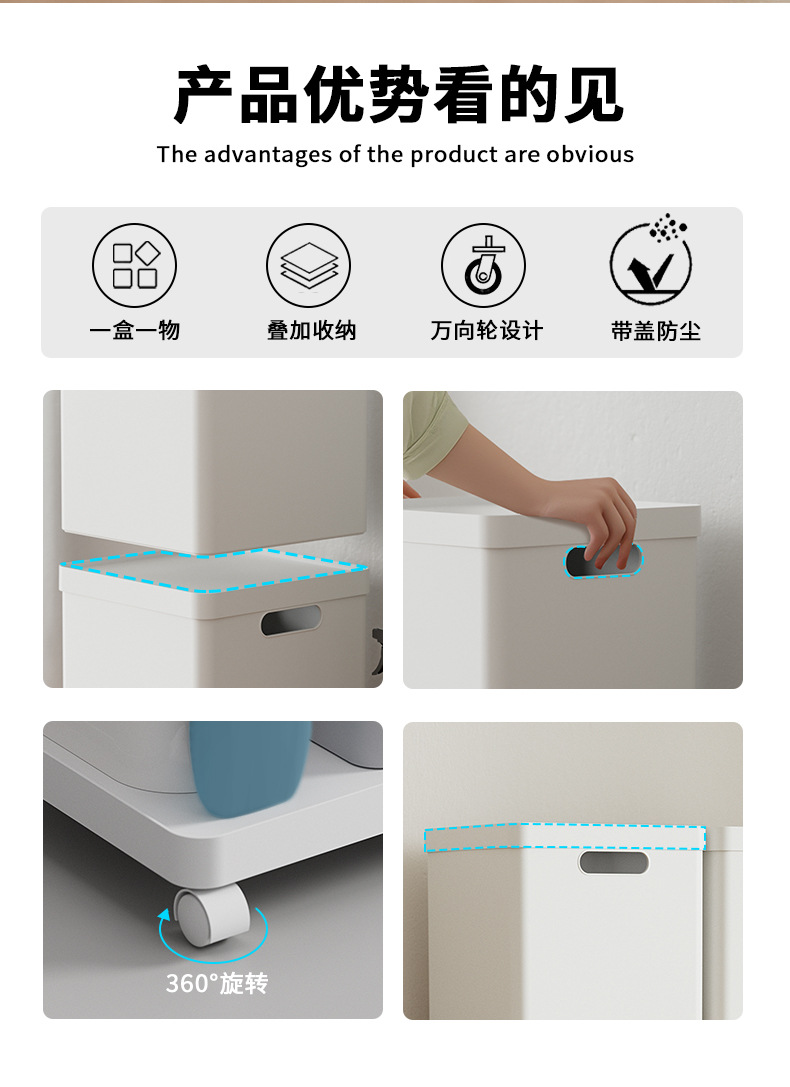 产品优势看的见
The advantages of the product are obvious

一盒一物
叠加收纳
万向轮设计
带盖防尘

360°旋转