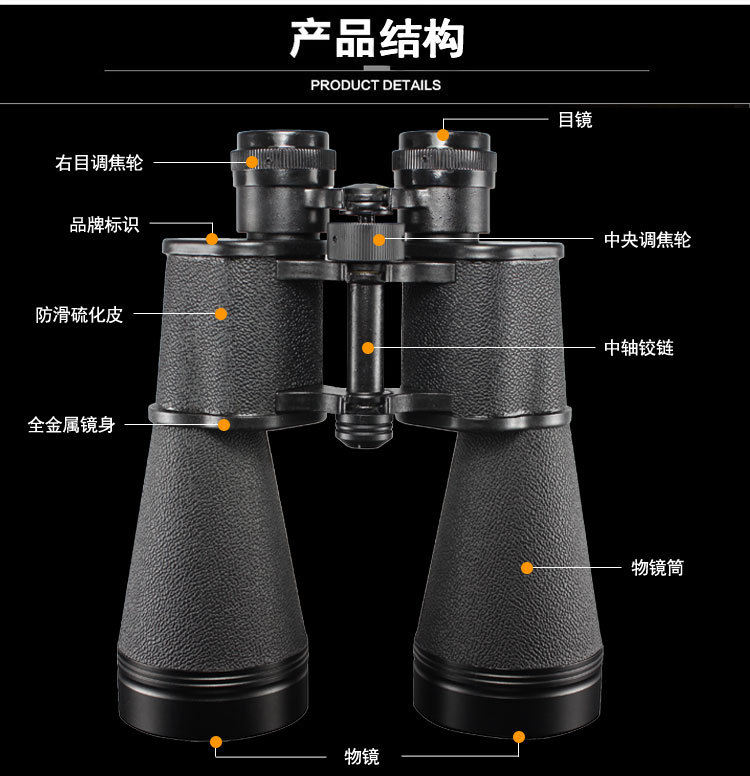 产品结构

PRODUCT DETAILS

目镜

右目调焦轮

品牌标识

中央调焦轮

防滑硫化皮

中轴铰链

全金属镜身

物镜筒

物镜