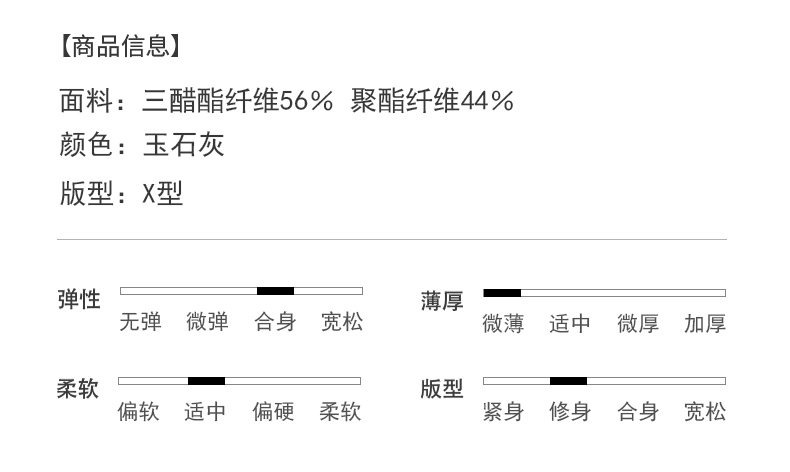 【商品信息】

面料：三醋酯纤维56% 聚酯纤维44%

颜色：玉石灰

版型：X型

弹性

无弹 微弹 合身 宽松

柔软

偏软 适中 偏硬 柔软

薄厚

微薄 适中 微厚 加厚

版型

紧身 修身 合身 宽松