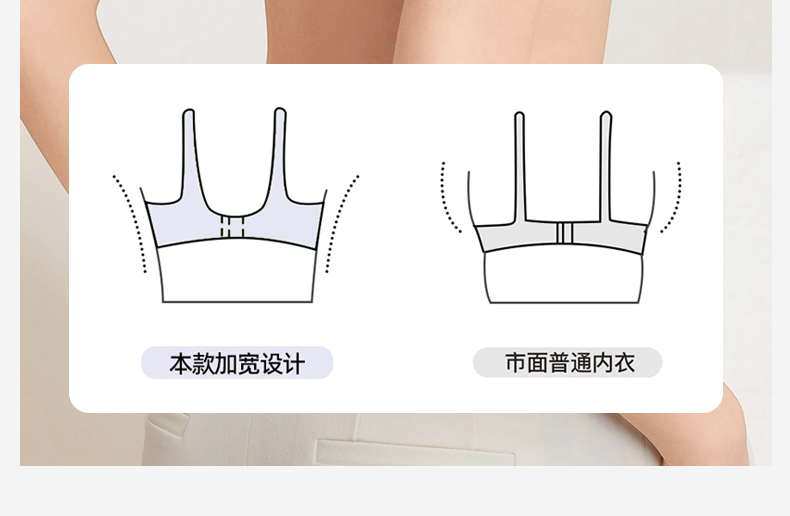 本款加宽设计

市面普通内衣