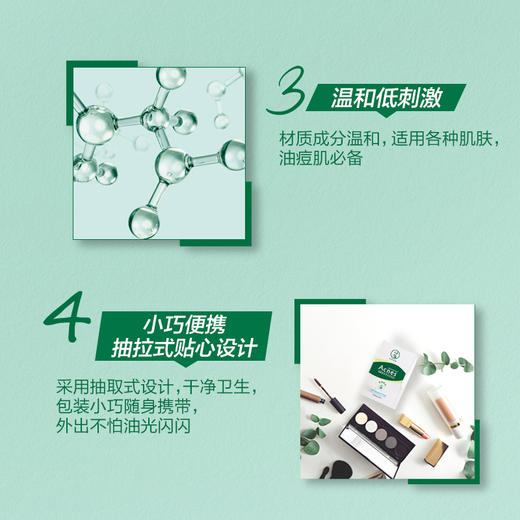 3 温和低刺激

材质成分温和，适用各种肌肤，油痘肌必备

4 小巧便携
抽拉式贴心设计

采用抽取式设计，干净卫生，包装小巧随身携带，外出不怕油光闪闪

Acnes