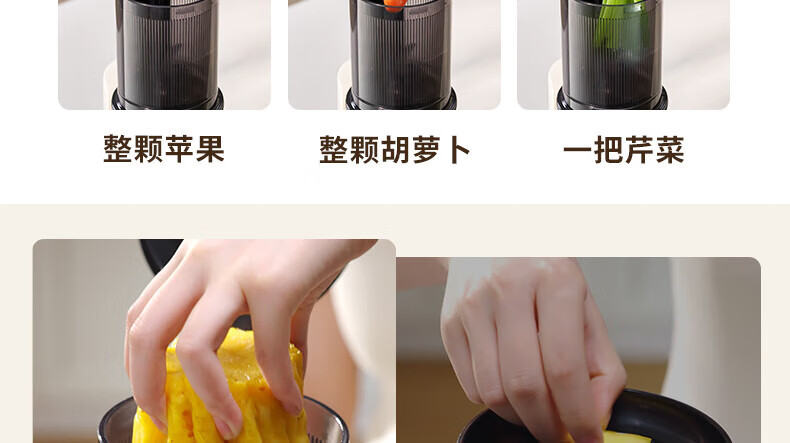 整颗苹果

整颗胡萝卜

一把芹菜