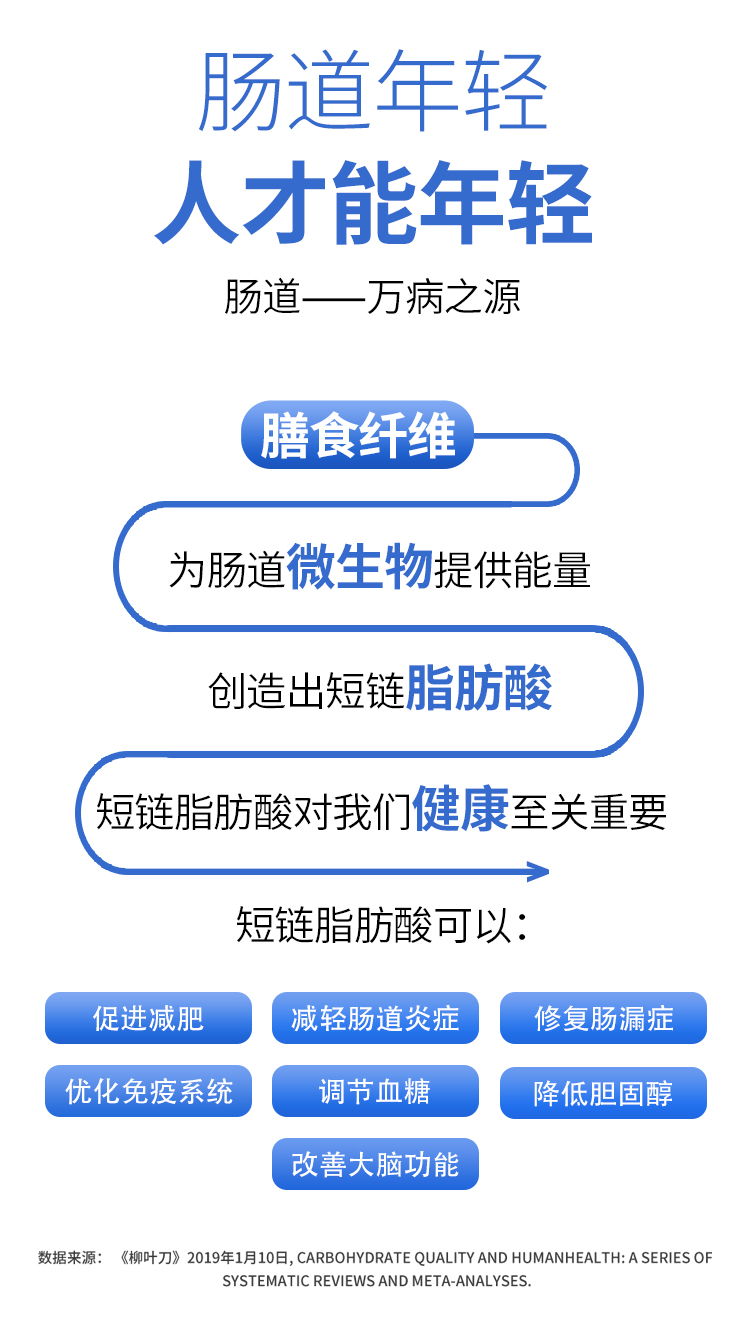 肠道年轻

人才能年轻

肠道——万病之源

膳食纤维

为肠道微生物提供能量

创造出短链脂肪酸

短链脂肪酸对我们健康至关重要

短链脂肪酸可以：

促进减肥

减轻肠道炎症

修复肠漏症

优化免疫系统

调节血糖

降低胆固醇

改善大脑功能

数据来源：《柳叶刀》2019年1月10日, CARBOHYDRATE QUALITY AND HUMANHEALTH: A SERIES OF SYSTEMATIC REVIEWS AND META-ANALYSES.