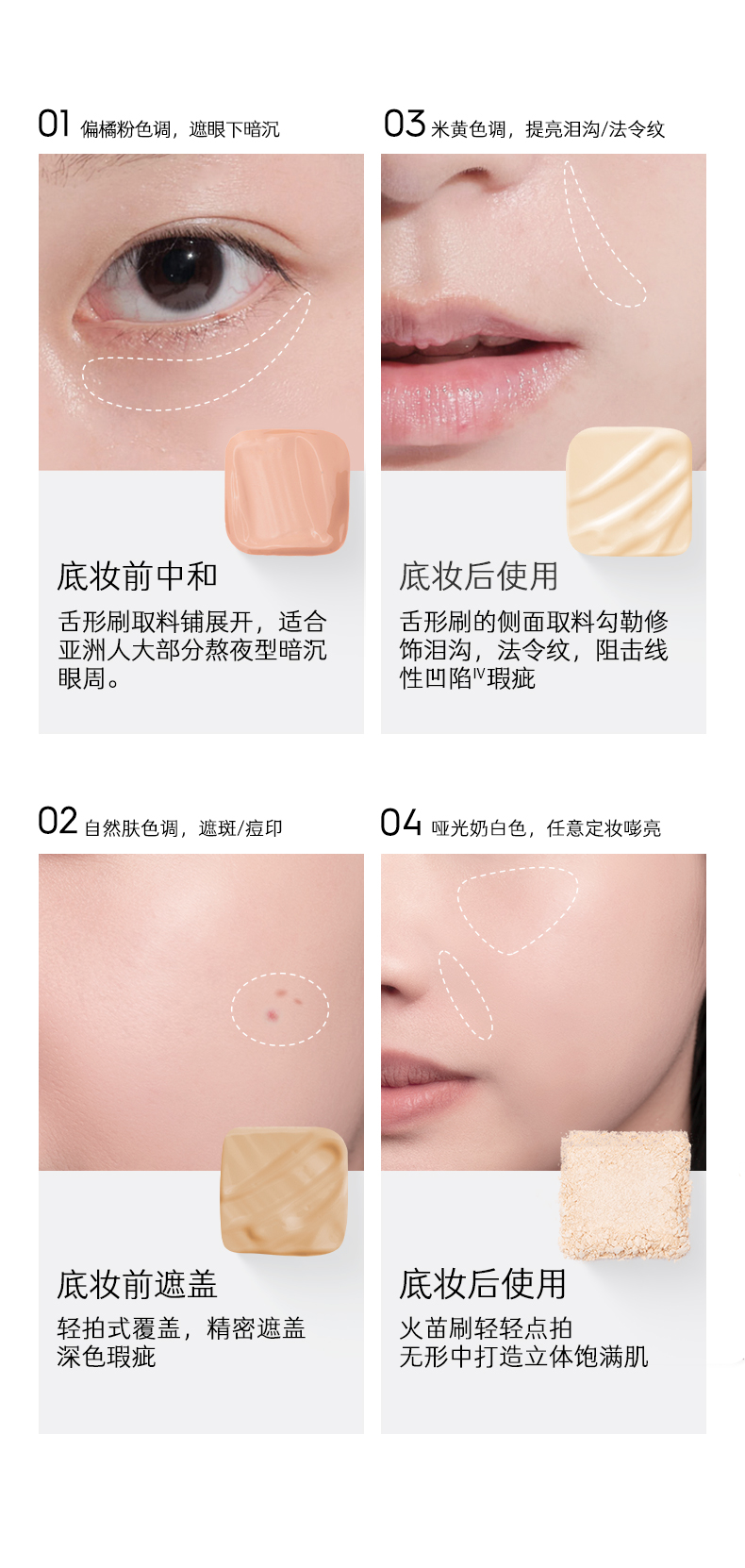 01 偏橘粉色调，遮眼下暗沉

底妆前中和

舌形刷取料铺展开，适合亚洲人大部分熬夜型暗沉眼周。

03 米黄色调，提亮泪沟/法令纹

底妆后使用

舌形刷的侧面取料勾勒修饰泪沟，法令纹，阻击线性凹陷$^{IV}$瑕疵

02 自然肤色调，遮斑/痘印

底妆前遮盖

轻拍式覆盖，精密遮盖深色瑕疵

04 哑光奶白色，任意定妆嘭亮

底妆后使用

火苗刷轻轻点拍
无形中打造立体饱满肌