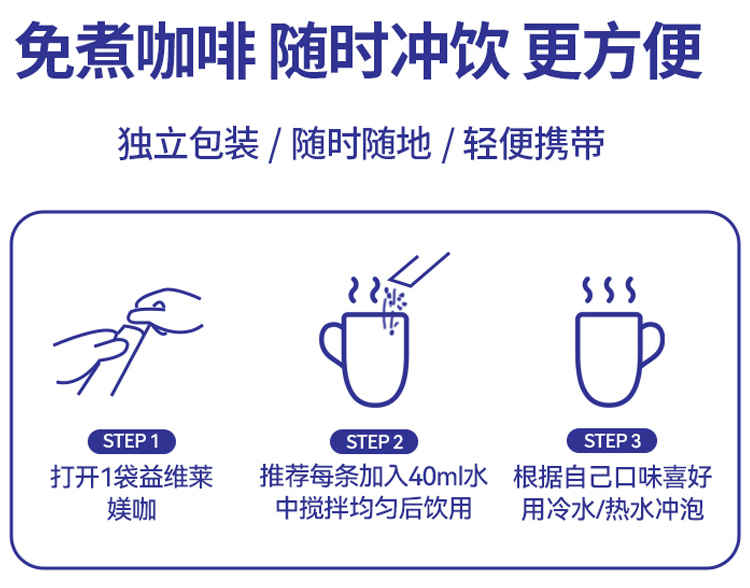 免煮咖啡 随时冲饮 更方便

独立包装 / 随时随地 / 轻便携带

STEP 1
打开1袋益维莱媄咖

STEP 2
推荐每条加入40ml水中搅拌均匀后饮用

STEP 3
根据自己口味喜好用冷水/热水冲泡