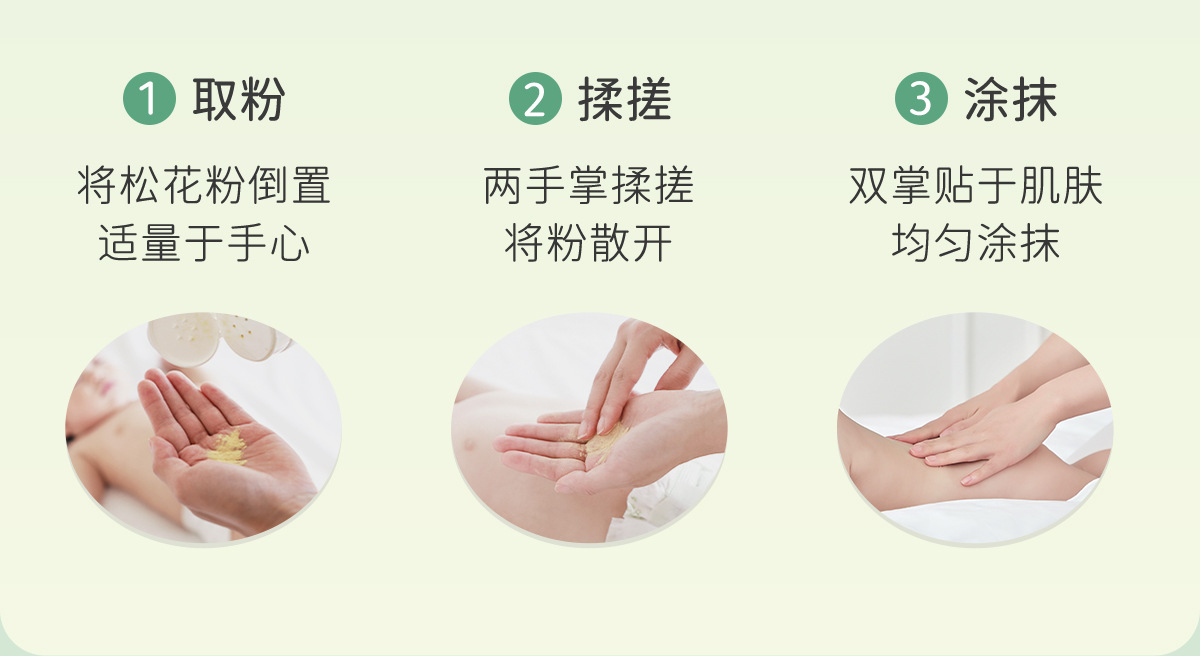 1 取粉

将松花粉倒置
适量于手心

2 揉搓

两手掌揉搓
将粉散开

3 涂抹

双掌贴于肌肤
均匀涂抹