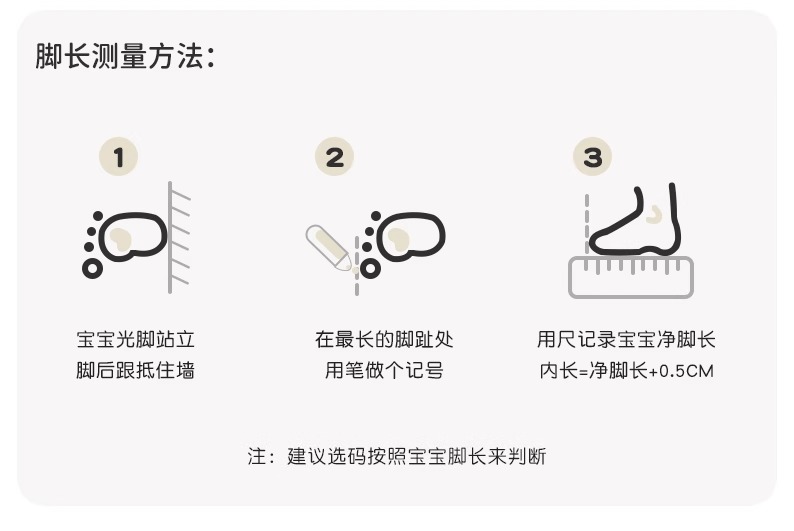 脚长测量方法：

1

宝宝光脚站立
脚后跟抵住墙

2

在最长的脚趾处
用笔做个记号

3

用尺记录宝宝净脚长
内长=净脚长+0.5CM

注：建议选码按照宝宝脚长来判断