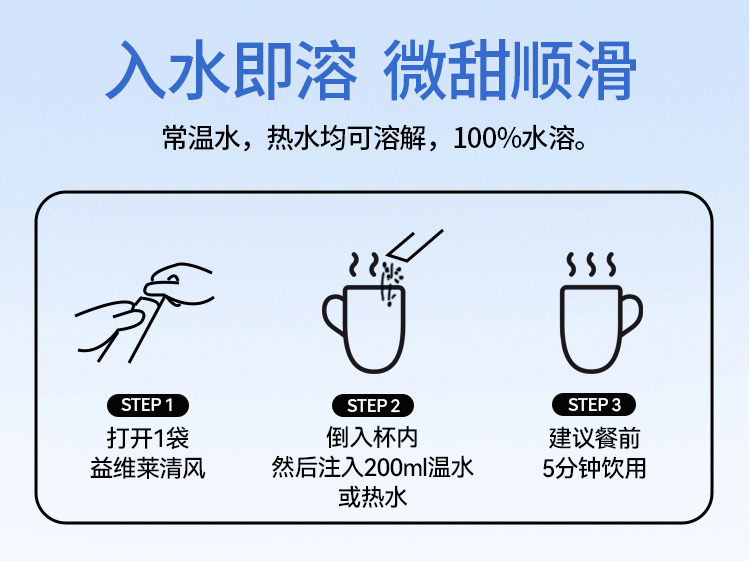 入水即溶 微甜顺滑

常温水，热水均可溶解，100%水溶。

STEP 1
打开1袋
益维莱清风

STEP 2
倒入杯内
然后注入200ml温水
或热水

STEP 3
建议餐前
5分钟饮用