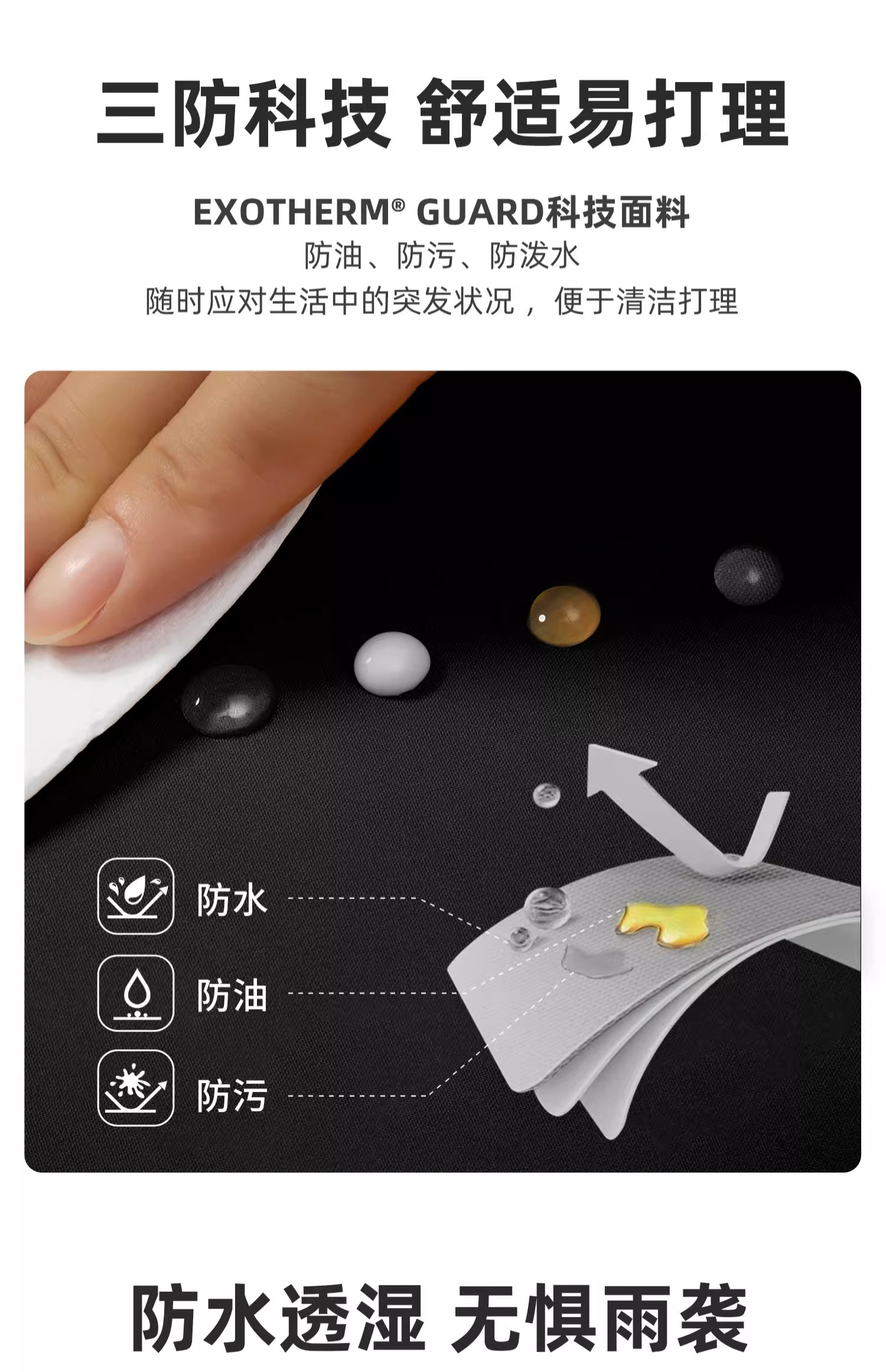 三防科技 舒适易打理

EXOTHERM® GUARD科技面料
防油、防污、防泼水
随时应对生活中的突发状况，便于清洁打理

防水

防油

防污

防水透湿 无惧雨袭