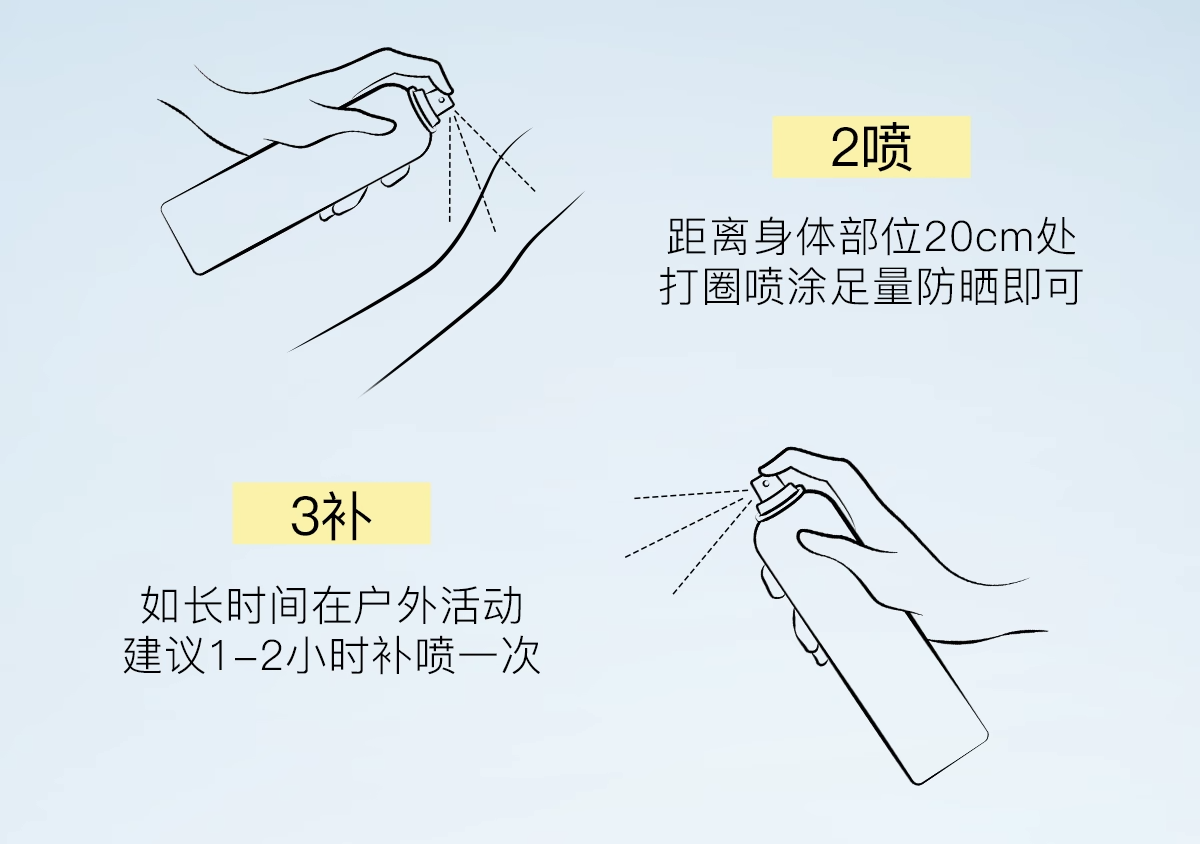 2喷

距离身体部位20cm处
打圈喷涂足量防晒即可

3补

如长时间在户外活动
建议1-2小时补喷一次