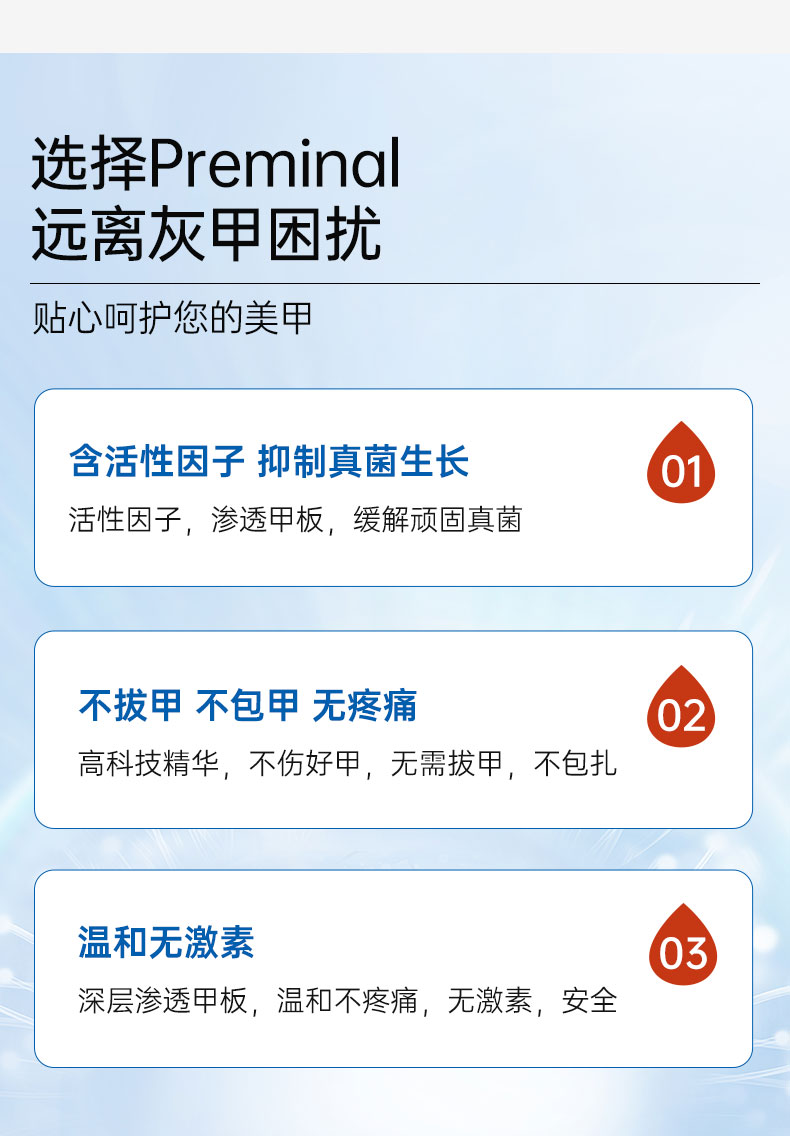 选择Preminal
远离灰甲困扰

贴心呵护您的美甲

含活性因子 抑制真菌生长

活性因子，渗透甲板，缓解顽固真菌

01

不拔甲 不包甲 无疼痛

高科技精华，不伤好甲，无需拔甲，不包扎

02

温和无激素

深层渗透甲板，温和不疼痛，无激素，安全

03