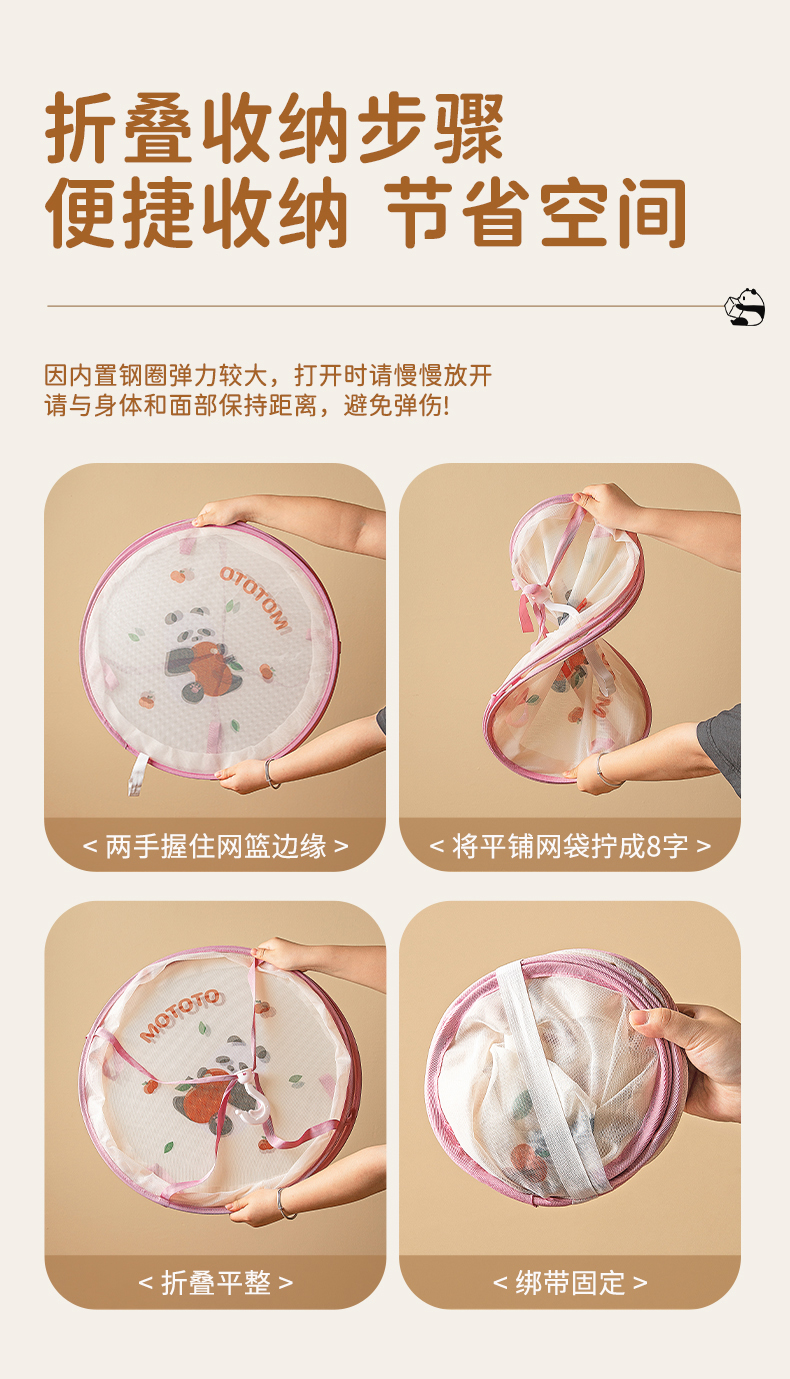 折叠收纳步骤
便捷收纳 节省空间

因内置钢圈弹力较大，打开时请慢慢放开
请与身体和面部保持距离，避免弹伤!

MOTOTO

< 两手握住网篮边缘 >

< 将平铺网袋拧成8字 >

MOTOTO

< 折叠平整 >

< 绑带固定 >