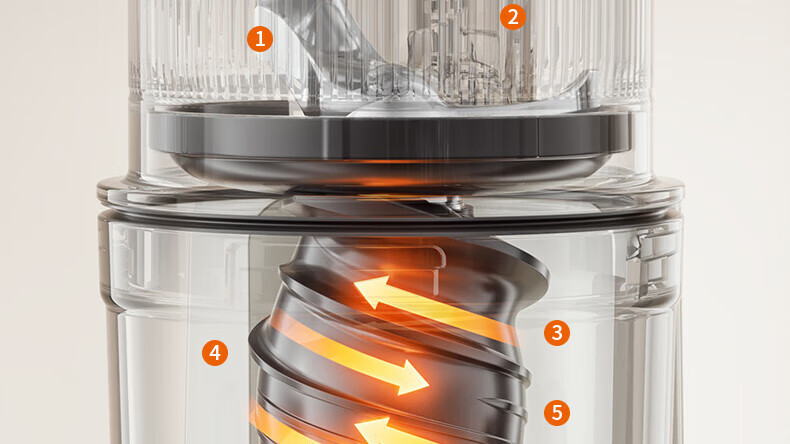 1
2
3
4
5