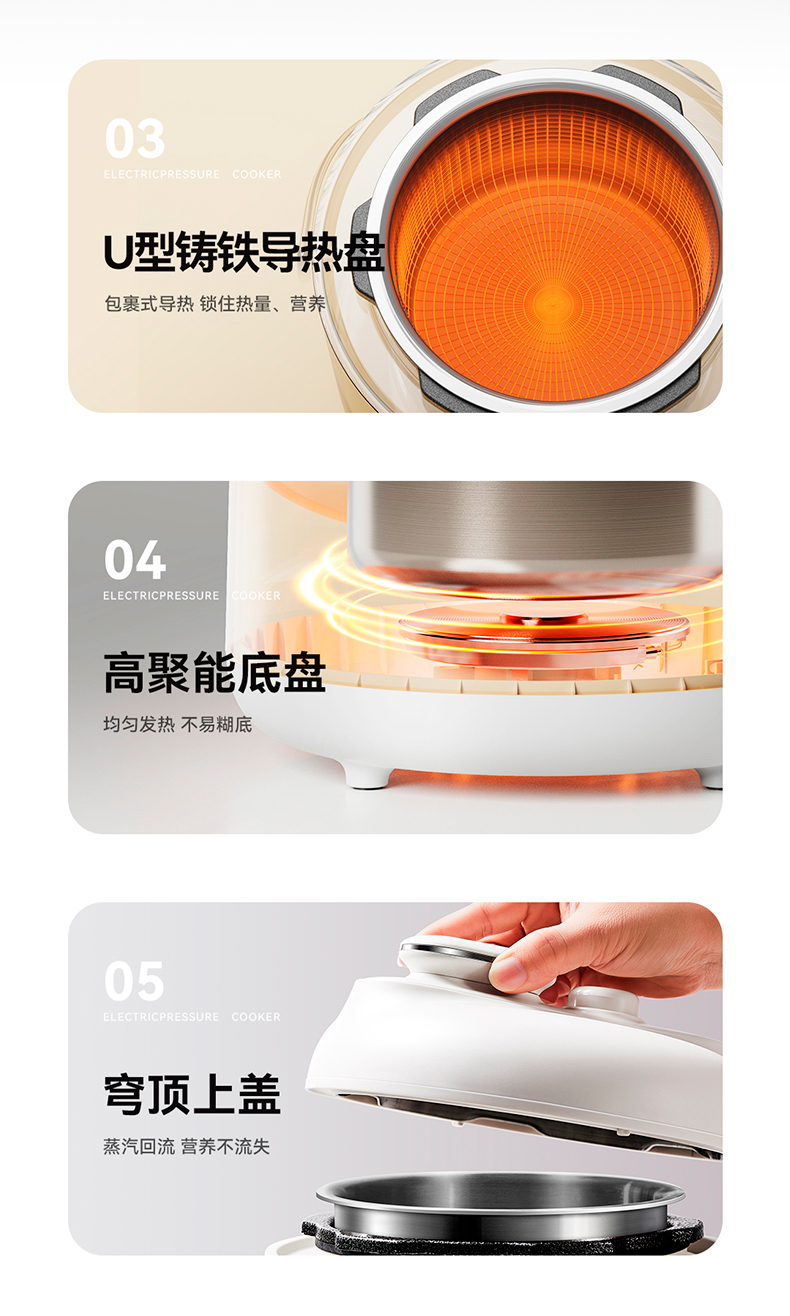 03
ELECTRICPRESSURE COOKER
U型铸铁导热盘
包裹式导热 锁住热量、营养

04
ELECTRICPRESSURE COOKER
高聚能底盘
均匀发热 不易糊底

05
ELECTRICPRESSURE COOKER
穹顶上盖
蒸汽回流 营养不流失