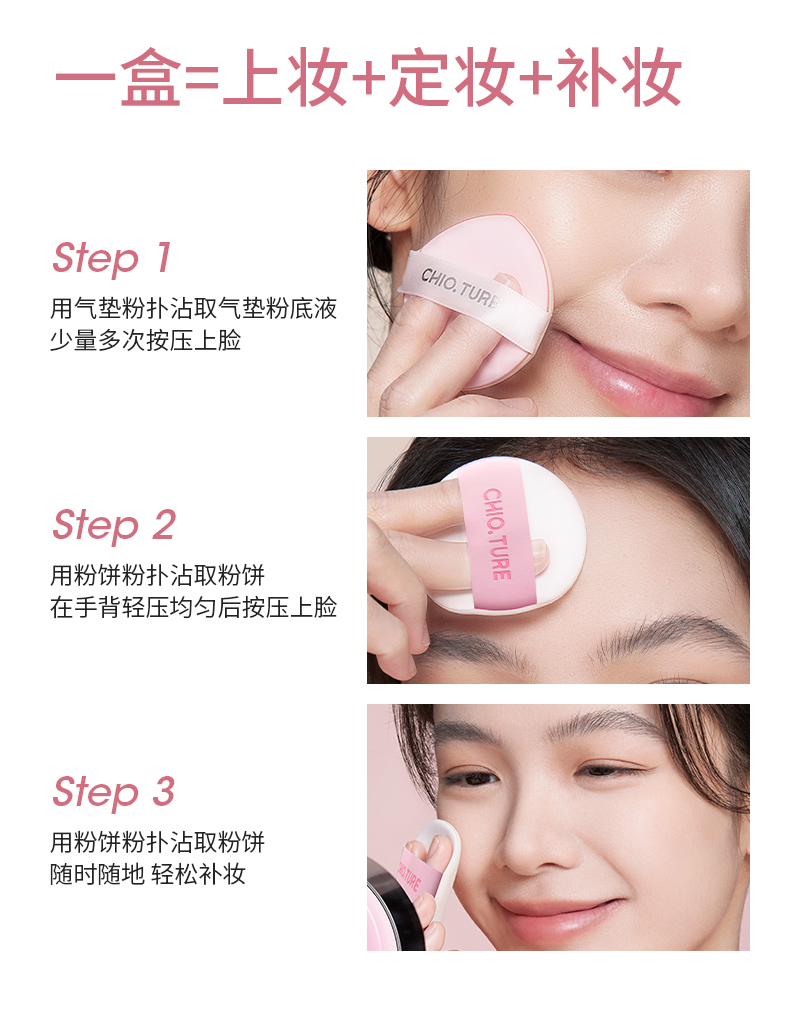 一盒=上妆+定妆+补妆

Step 1
用气垫粉扑沾取气垫粉底液
少量多次按压上脸

CHIO.TURE

Step 2
用粉饼粉扑沾取粉饼
在手背轻压均匀后按压上脸

CHIO.TURE

Step 3
用粉饼粉扑沾取粉饼
随时随地 轻松补妆

CHIO.TURE