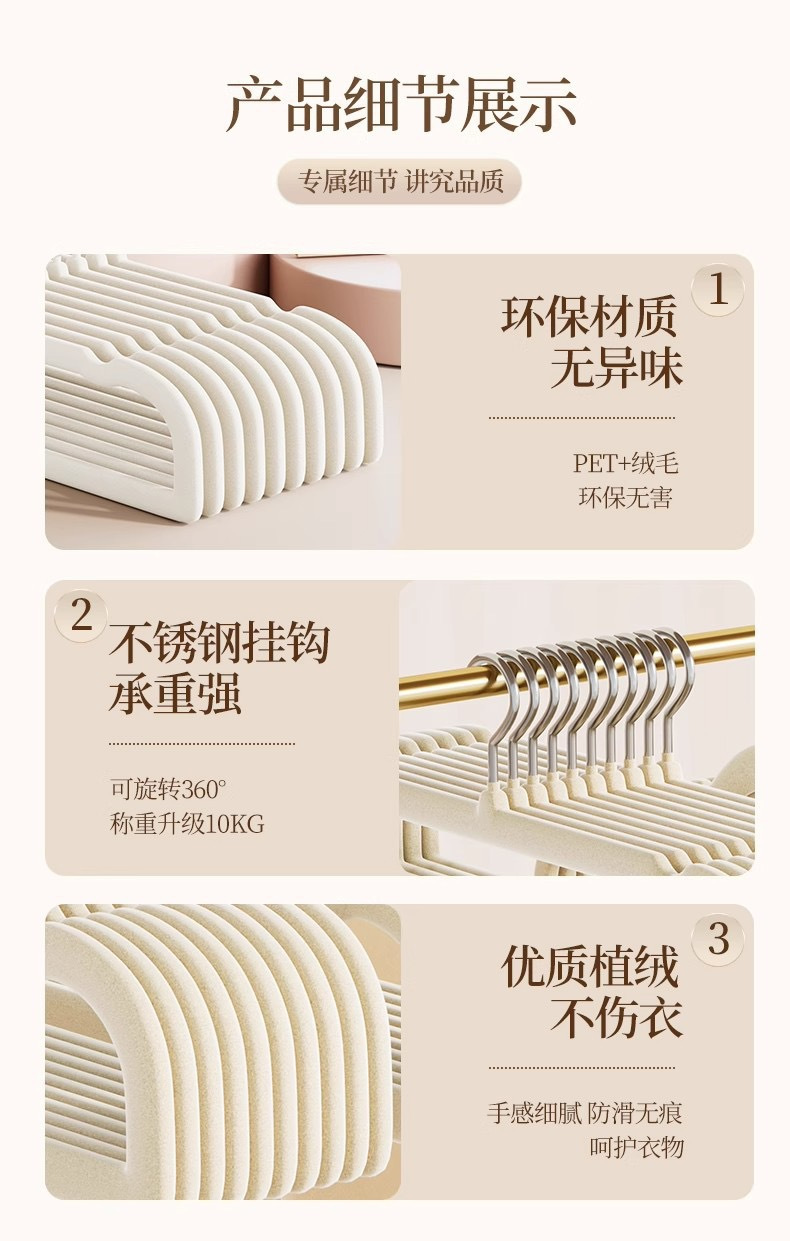 产品细节展示

专属细节 讲究品质

1

环保材质
无异味

PET+绒毛
环保无害

2

不锈钢挂钩
承重强

可旋转360°
称重升级10KG

3

优质植绒
不伤衣

手感细腻 防滑无痕
呵护衣物